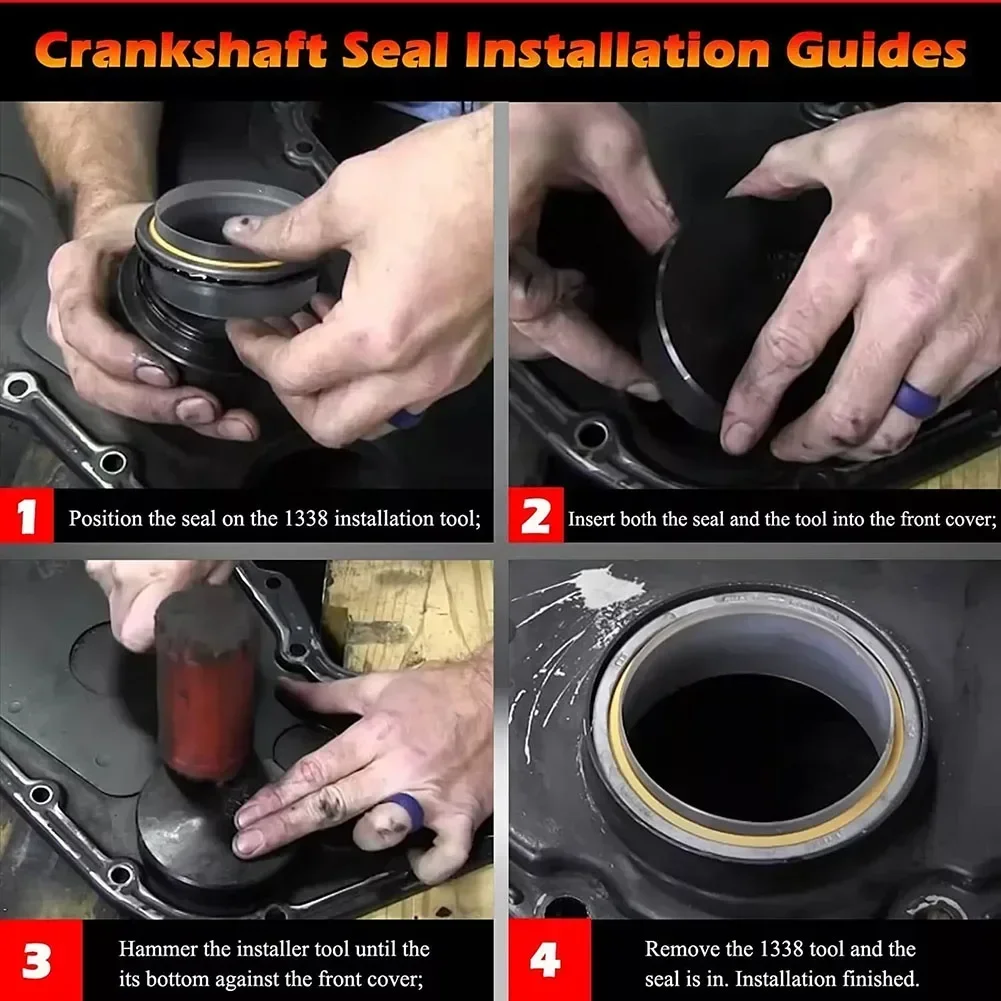 Crankshaft Seal Installation Guides

1 Position the seal on the 1338 installation tool;

2 Insert both the seal and the tool into the front cover;

3 Hammer the installer tool until the its bottom against the front cover;

4 Remove the 1338 tool and the seal is in. Installation finished.