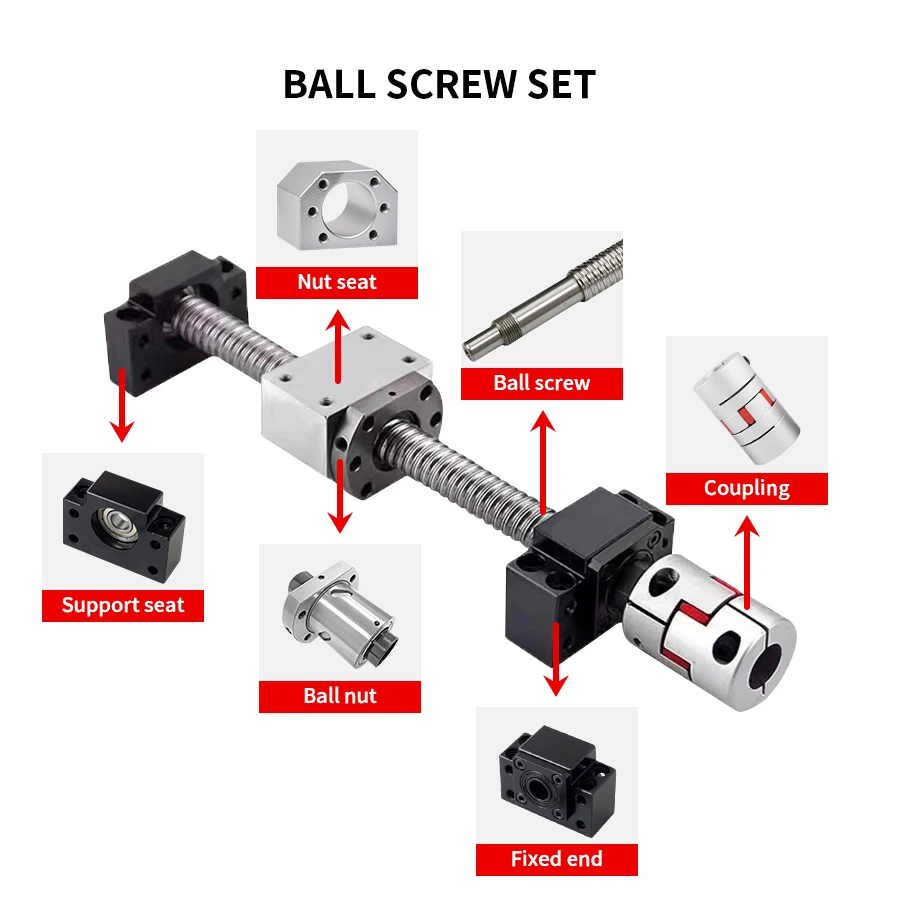 BALL SCREW SET

Nut seat

Ball screw

Coupling

Support seat

Ball nut

Fixed end