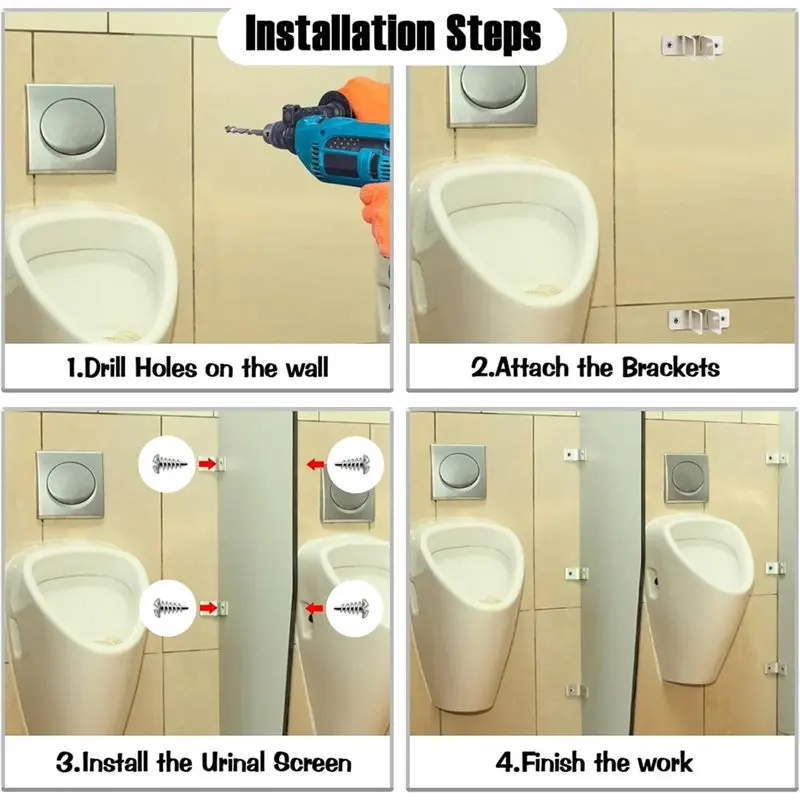 Installation Steps

1.Drill Holes on the wall

2.Attach the Brackets

3.Install the Urinal Screen

4.Finish the work