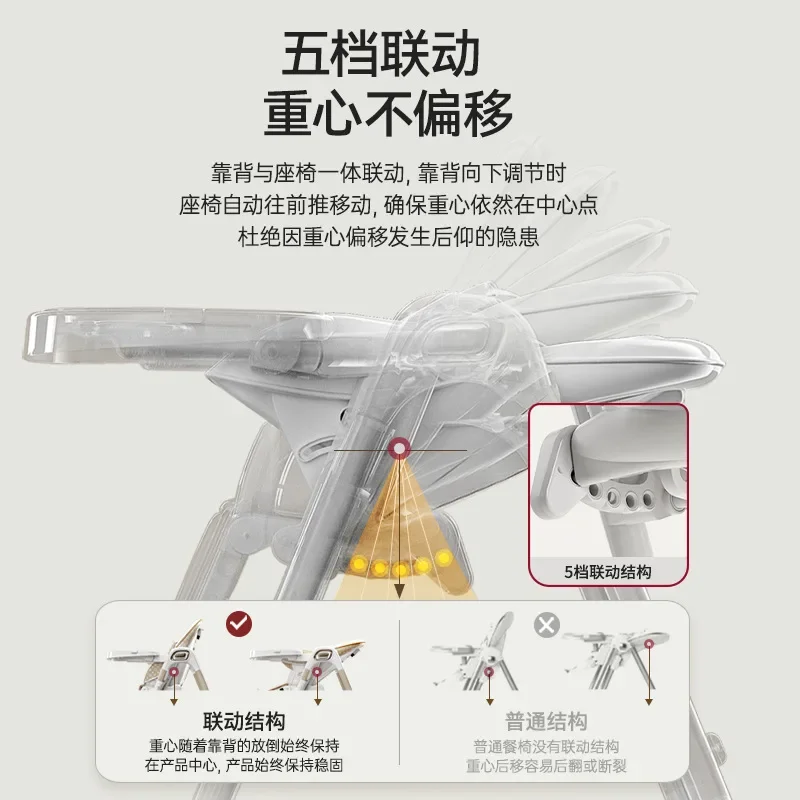 五档联动
重心不偏移

靠背与座椅一体联动, 靠背向下调节时
座椅自动往前推移动, 确保重心依然在中心点
杜绝因重心偏移发生后仰的隐患

5档联动结构

联动结构
重心随着靠背的放倒始终保持
在产品中心, 产品始终保持稳固

普通结构
普通餐椅没有联动结构
重心后移容易后翻或断裂