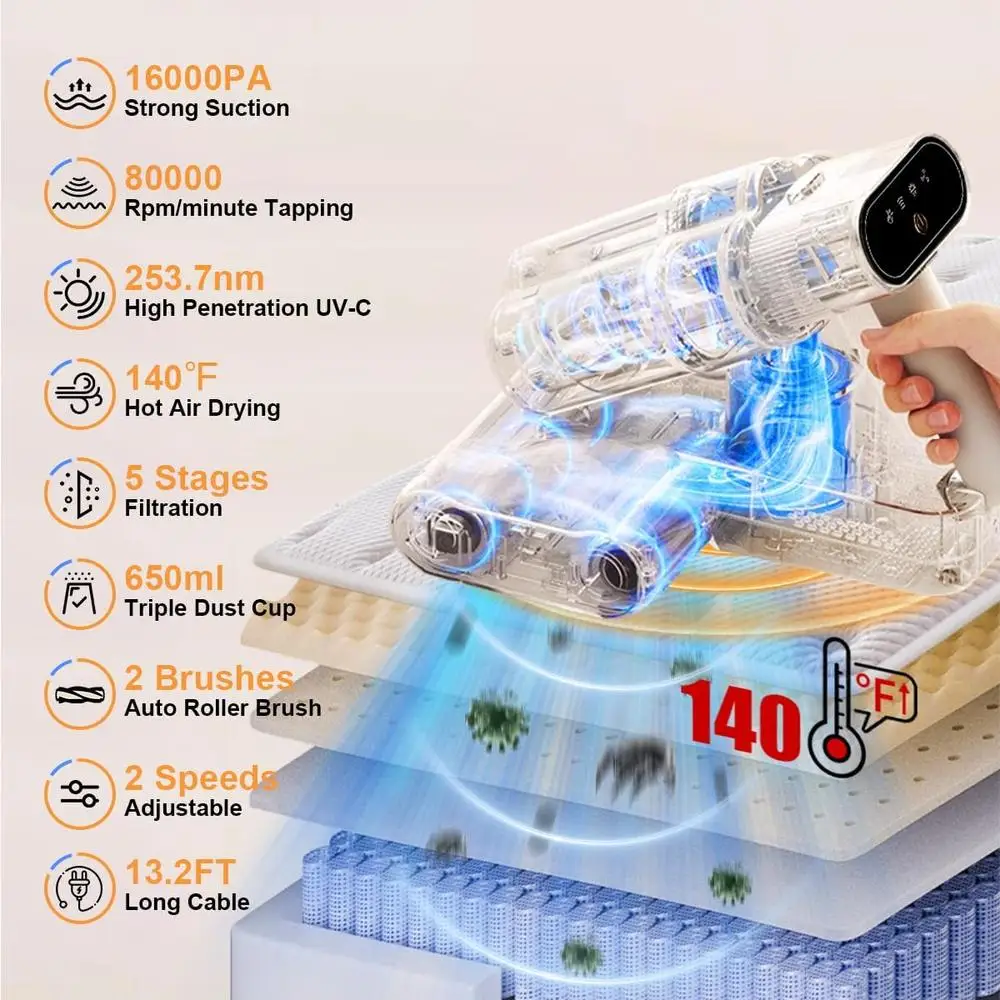 16000PA
Strong Suction

80000
Rpm/minute Tapping

253.7nm
High Penetration UV-C

140°F
Hot Air Drying

5 Stages
Filtration

650ml
Triple Dust Cup

2 Brushes
Auto Roller Brush

2 Speeds
Adjustable

13.2FT
Long Cable

140 °F