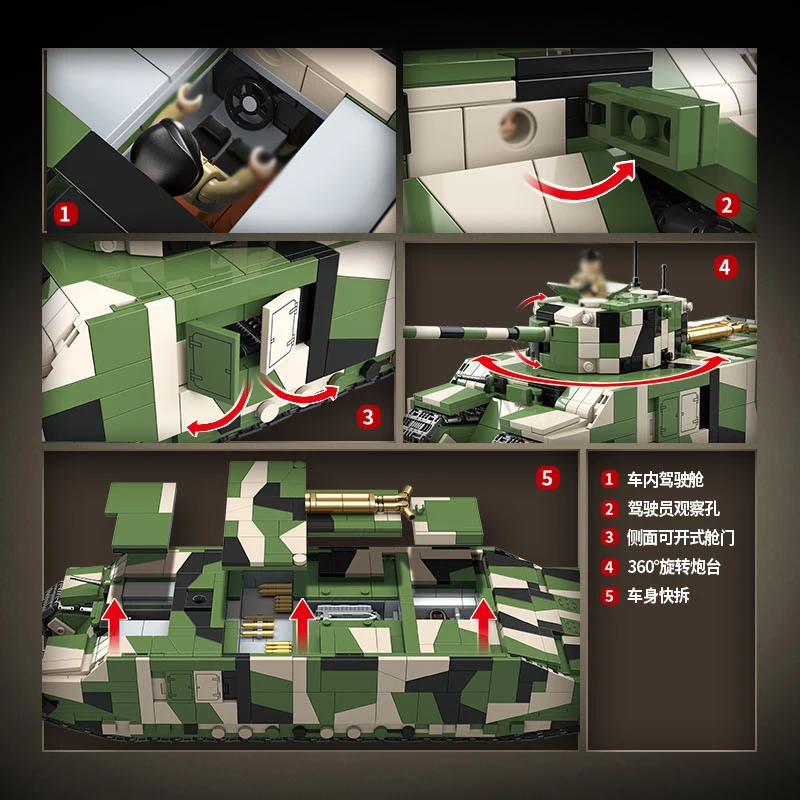 1

2

3

4

5

1 车内驾驶舱
2 驾驶员观察孔
3 侧面可开式舱门
4 360°旋转炮台
5 车身快拆