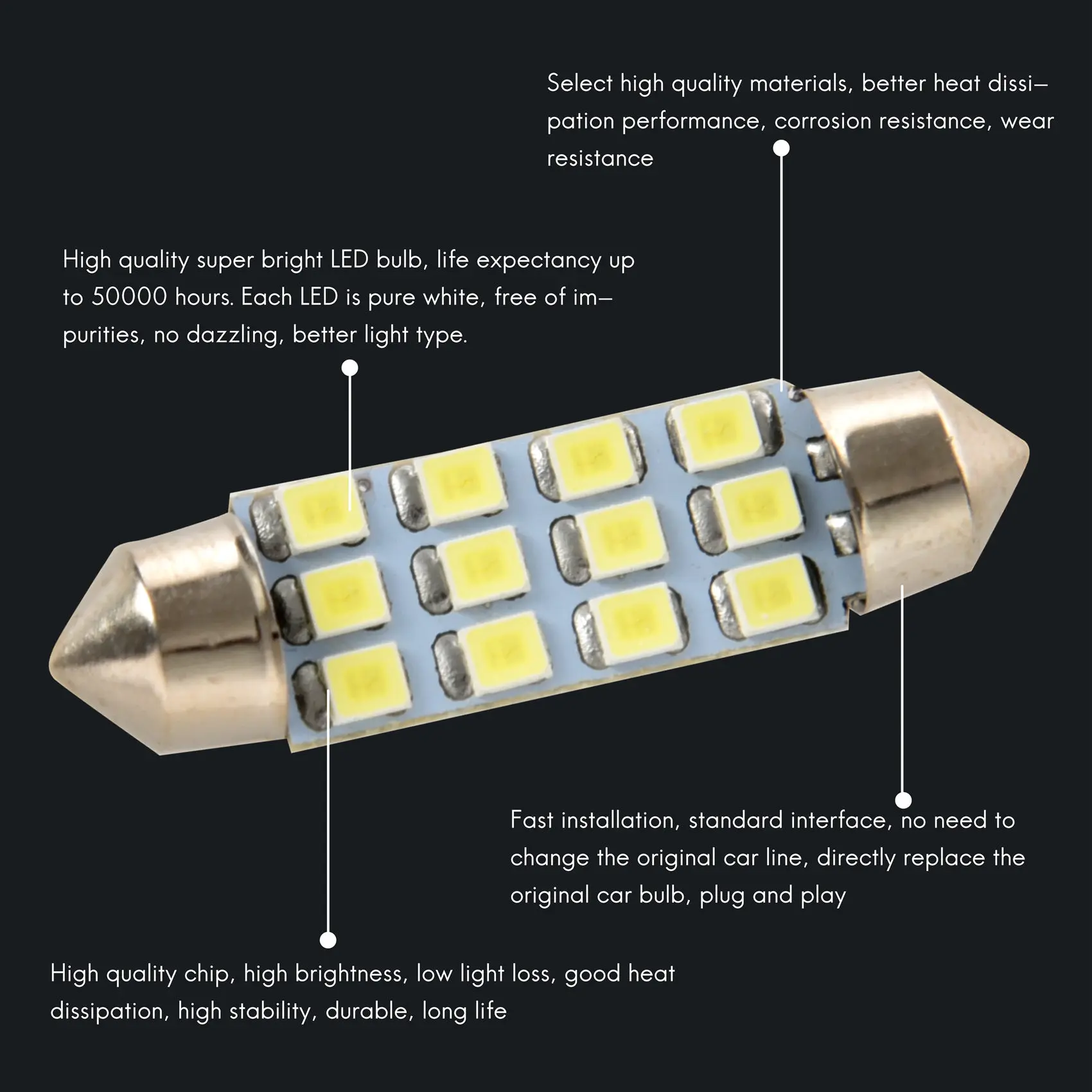 Select high quality materials, better heat dissipation performance, corrosion resistance, wear resistance

High quality super bright LED bulb, life expectancy up to 50000 hours. Each LED is pure white, free of impurities, no dazzling, better light type.

Fast installation, standard interface, no need to change the original car line, directly replace the original car bulb, plug and play

High quality chip, high brightness, low light loss, good heat dissipation, high stability, durable, long life