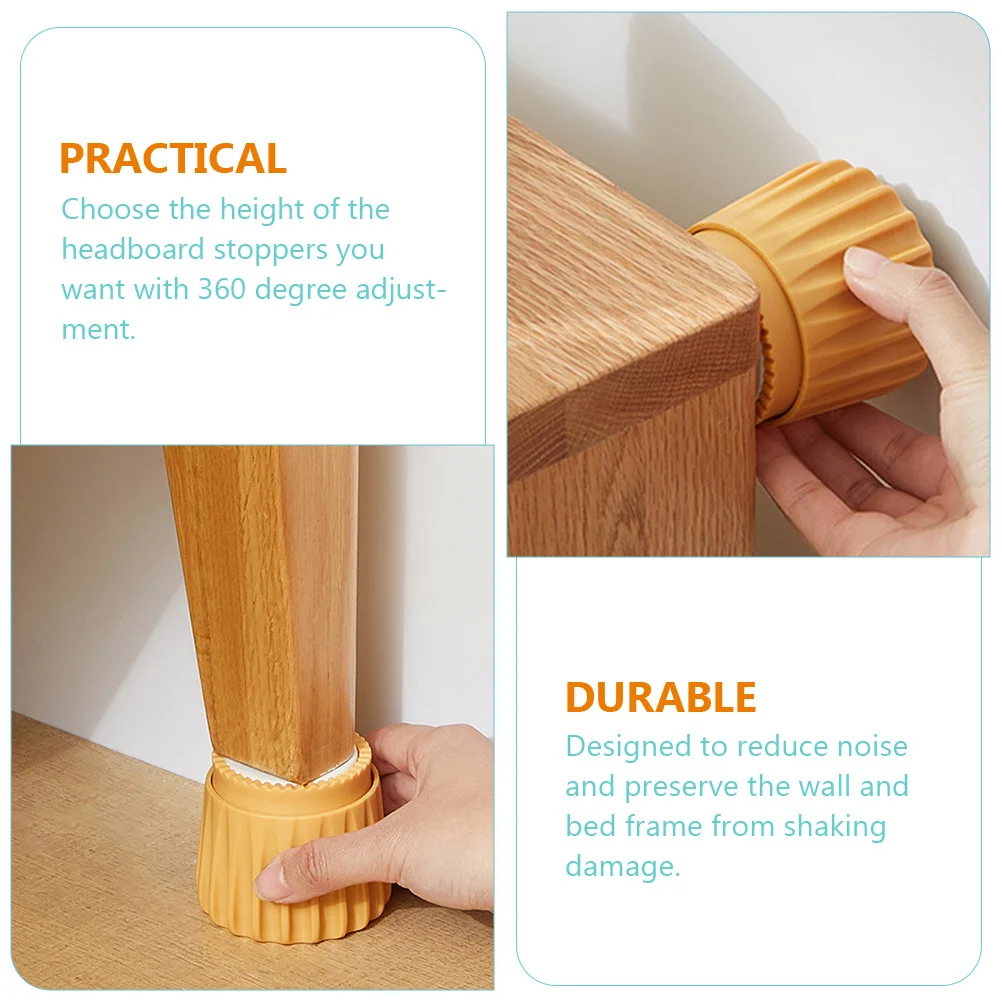 PRACTICAL
Choose the height of the headboard stoppers you want with 360 degree adjustment.

DURABLE
Designed to reduce noise and preserve the wall and bed frame from shaking damage.