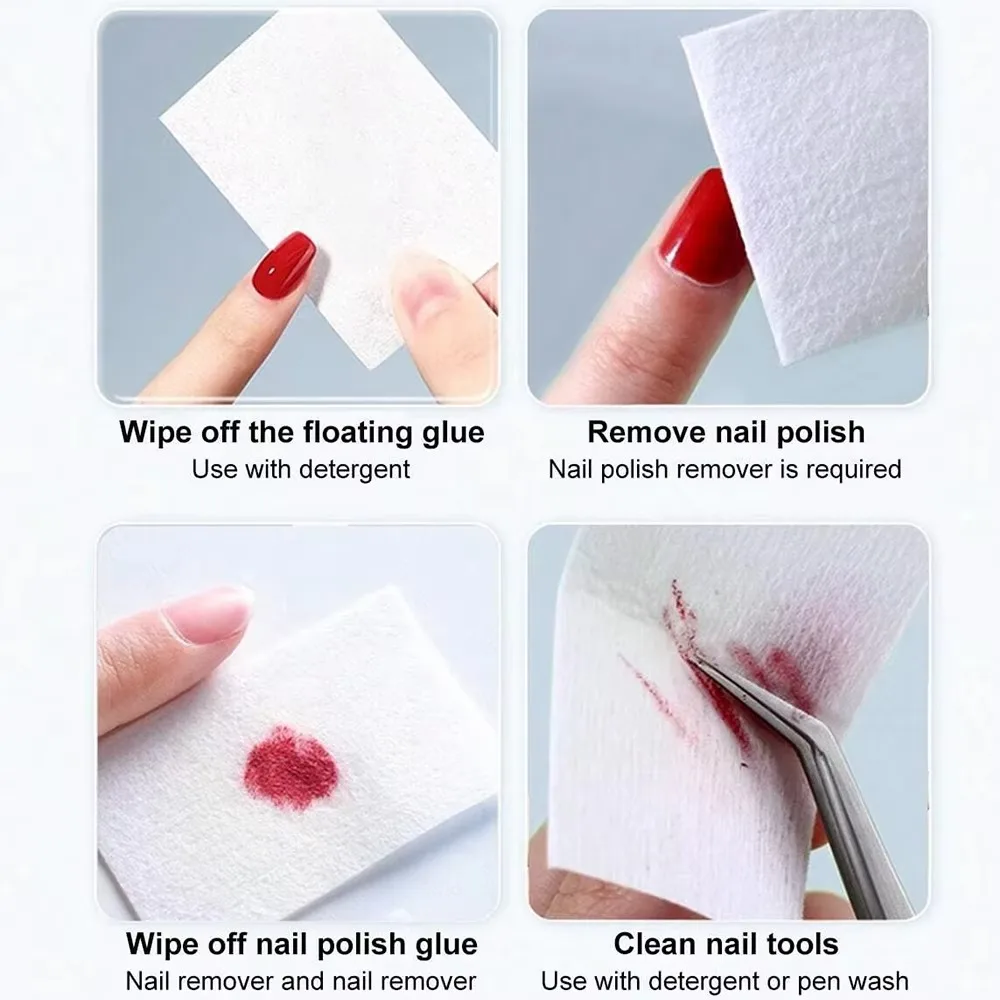 Wipe off the floating glue
Use with detergent

Remove nail polish
Nail polish remover is required

Wipe off nail polish glue
Nail remover and nail remover

Clean nail tools
Use with detergent or pen wash