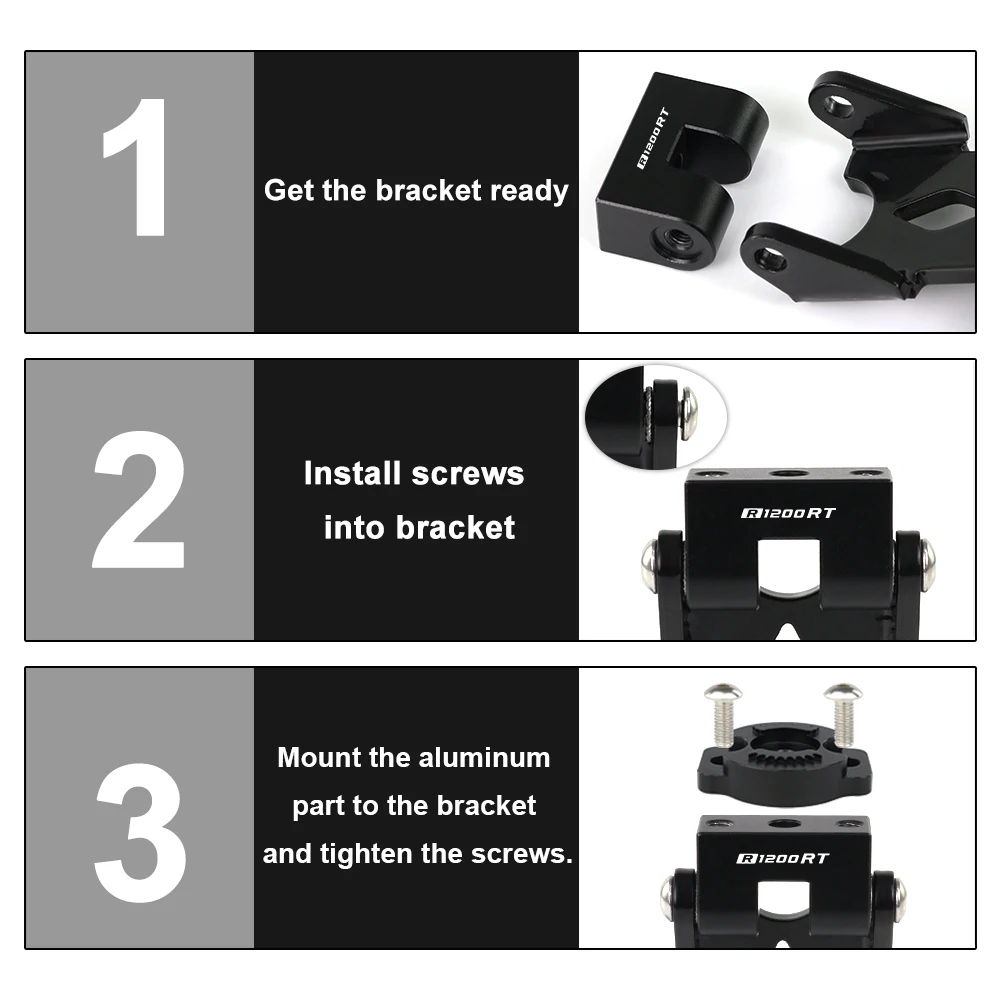 1

Get the bracket ready

R1200RT

2

Install screws into bracket

R1200RT

3

Mount the aluminum part to the bracket and tighten the screws.

R1200RT