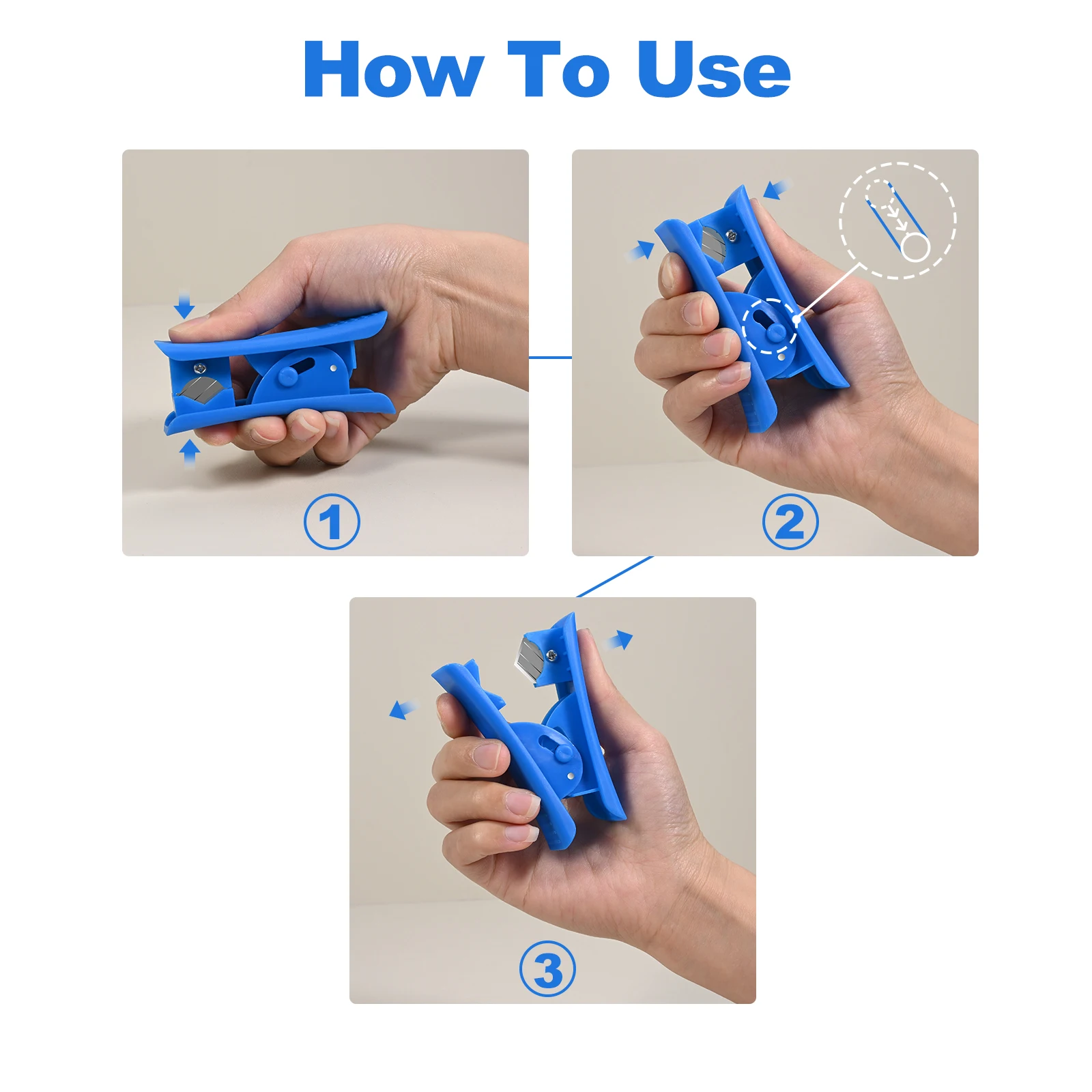 How To Use

1

2

3