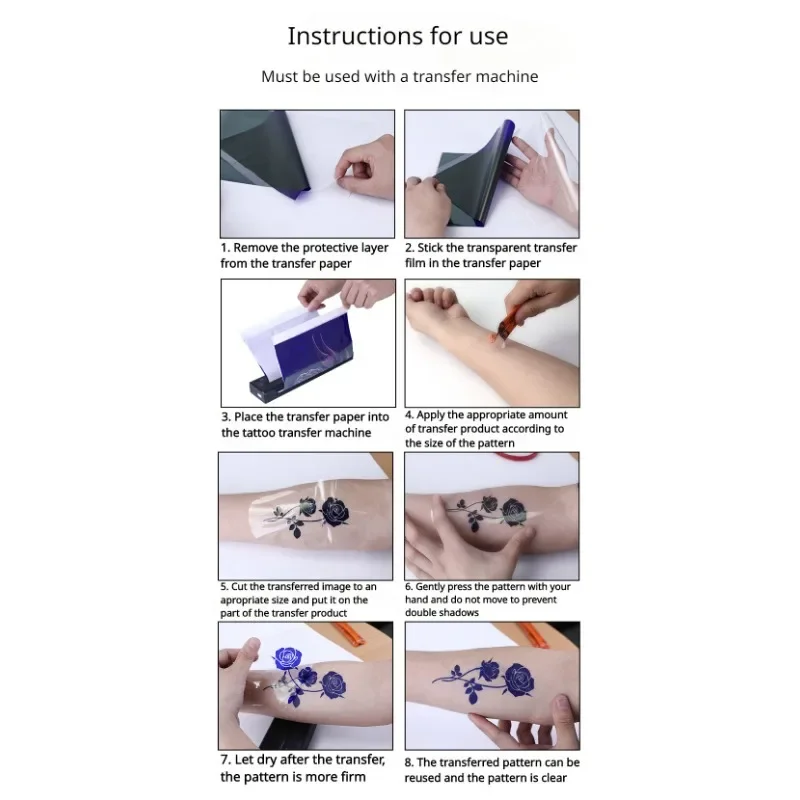 Instructions for use

Must be used with a transfer machine

1. Remove the protective layer from the transfer paper

2. Stick the transparent transfer film in the transfer paper

3. Place the transfer paper into the tattoo transfer machine

4. Apply the appropriate amount of transfer product according to the size of the pattern

5. Cut the transferred image to an apropriate size and put it on the part of the transfer product

6. Gently press the pattern with your hand and do not move to prevent double shadows

7. Let dry after the transfer, the pattern is more firm

8. The transferred pattern can be reused and the pattern is clear