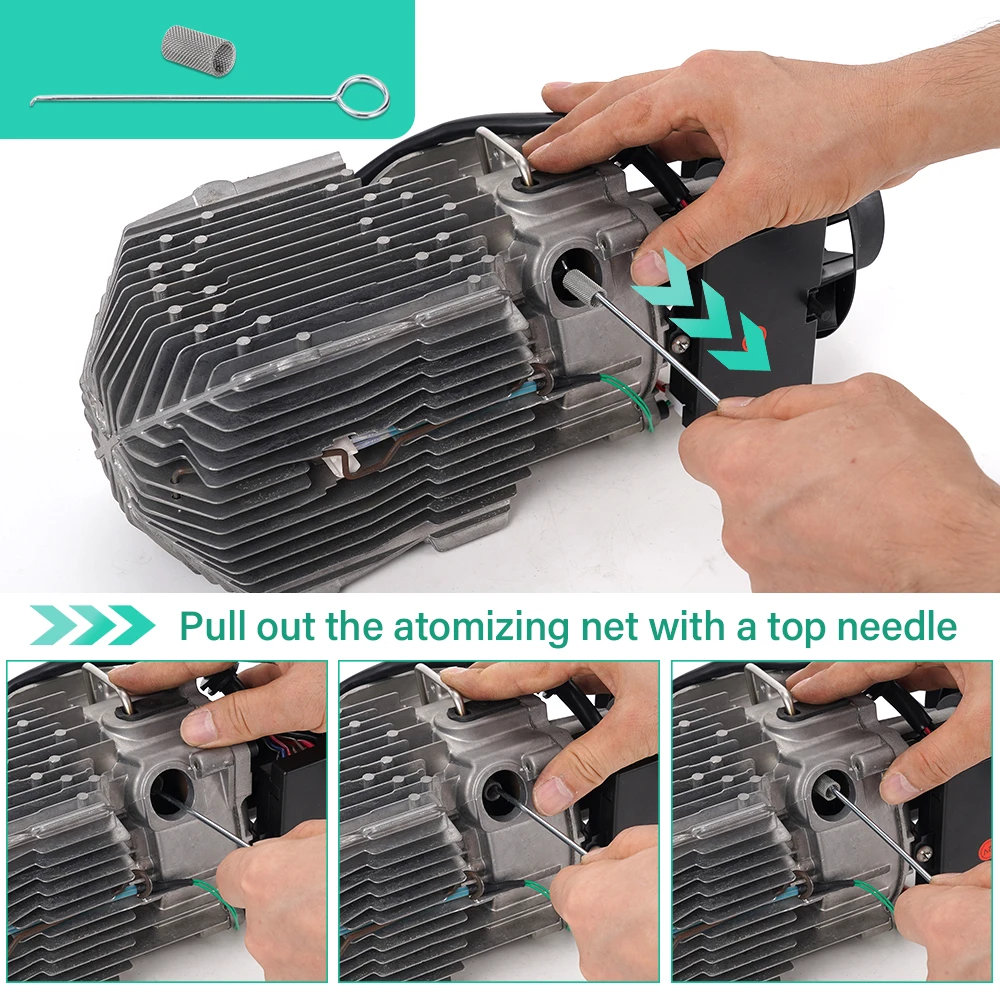 Pull out the atomizing net with a top needle