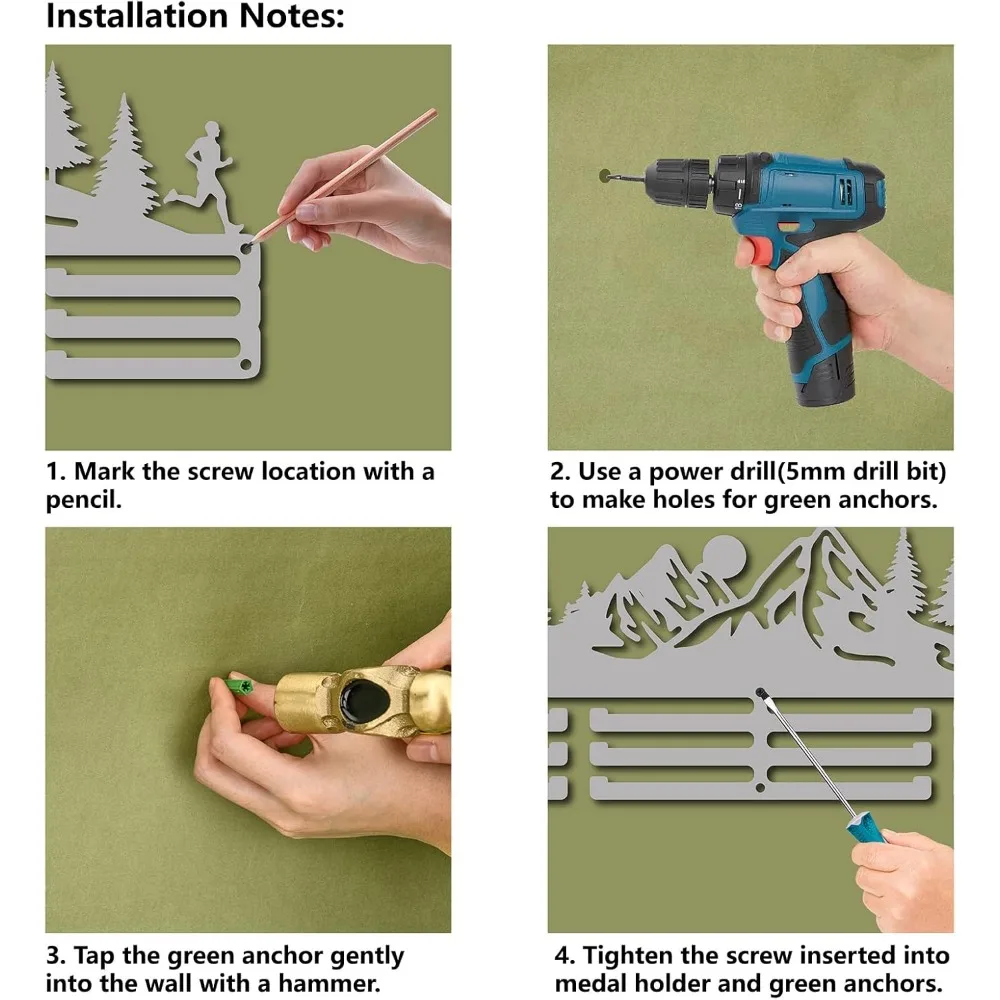 Installation Notes:

1. Mark the screw location with a pencil.

2. Use a power drill(5mm drill bit) to make holes for green anchors.

3. Tap the green anchor gently into the wall with a hammer.

4. Tighten the screw inserted into medal holder and green anchors.