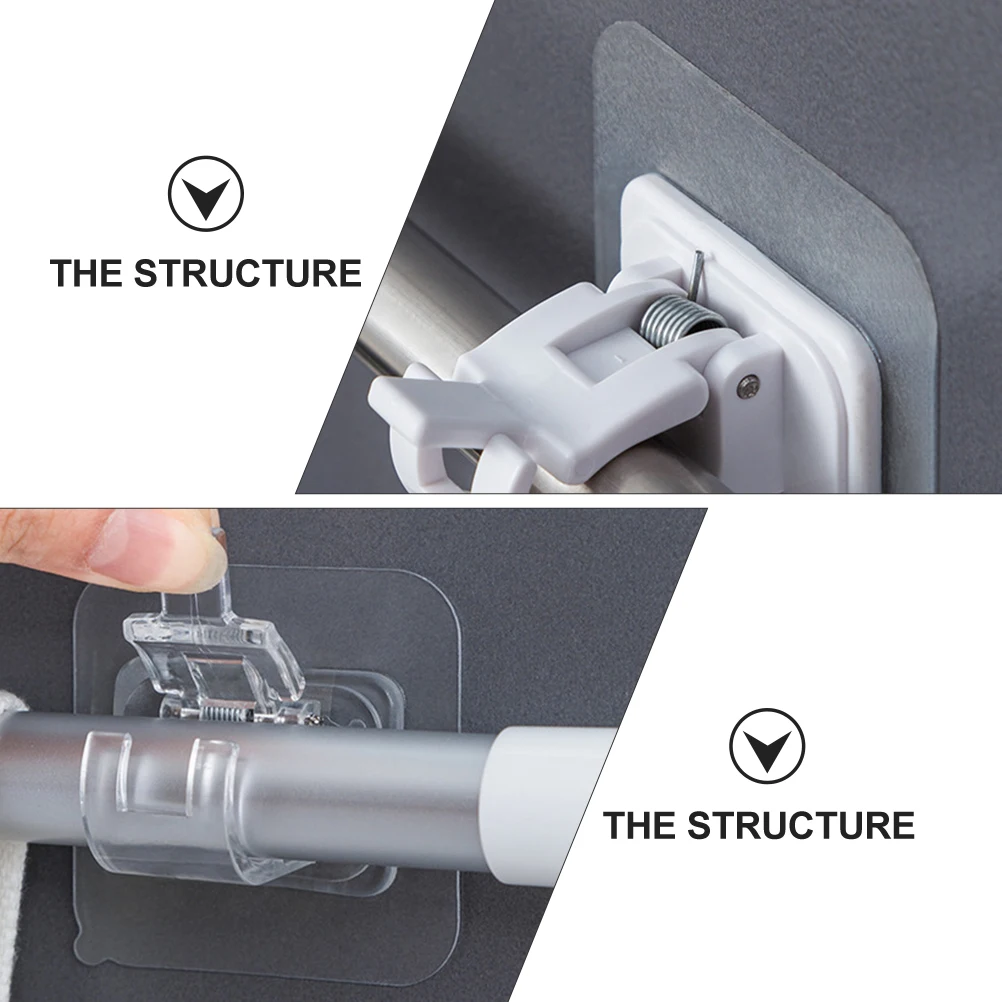 THE STRUCTURE

THE STRUCTURE