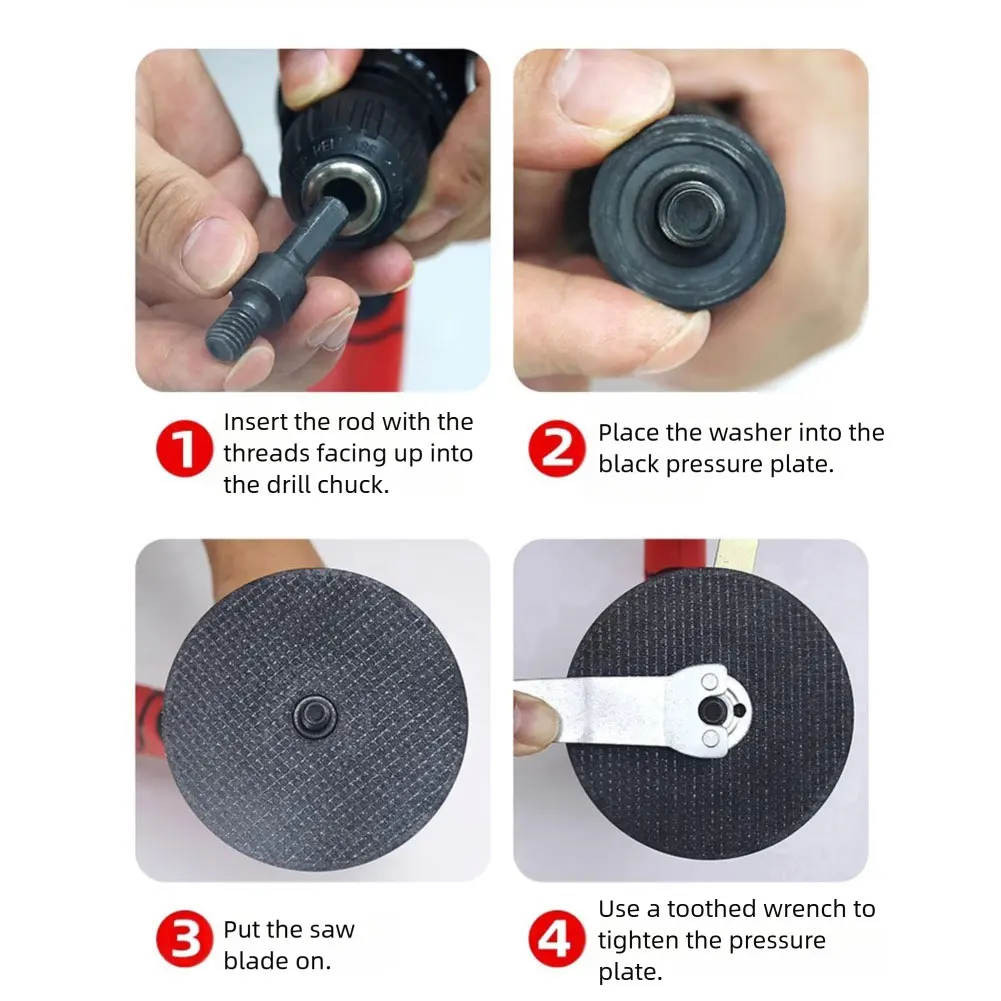 1 Insert the rod with the threads facing up into the drill chuck.

2 Place the washer into the black pressure plate.

3 Put the saw blade on.

4 Use a toothed wrench to tighten the pressure plate.