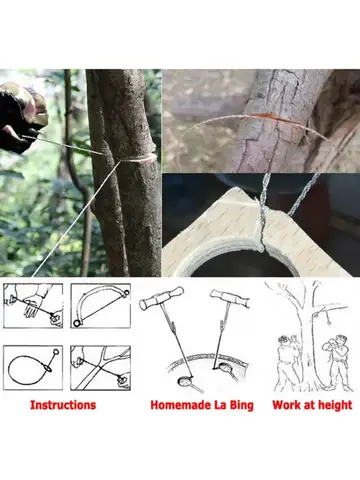 Instructions

Homemade La Bing

Work at height