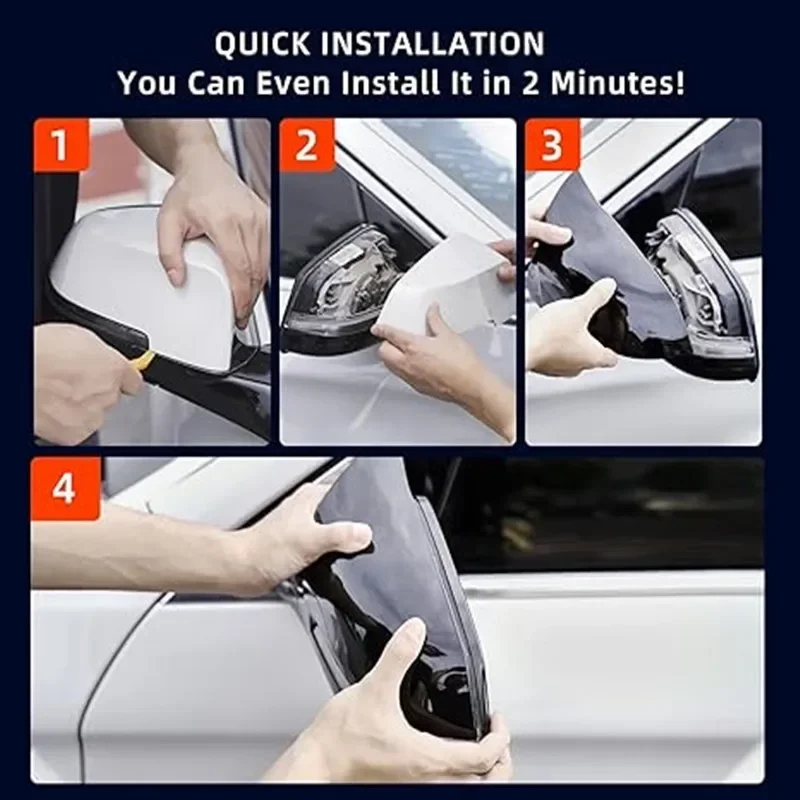 QUICK INSTALLATION
You Can Even Install It in 2 Minutes!

1

2

3

4