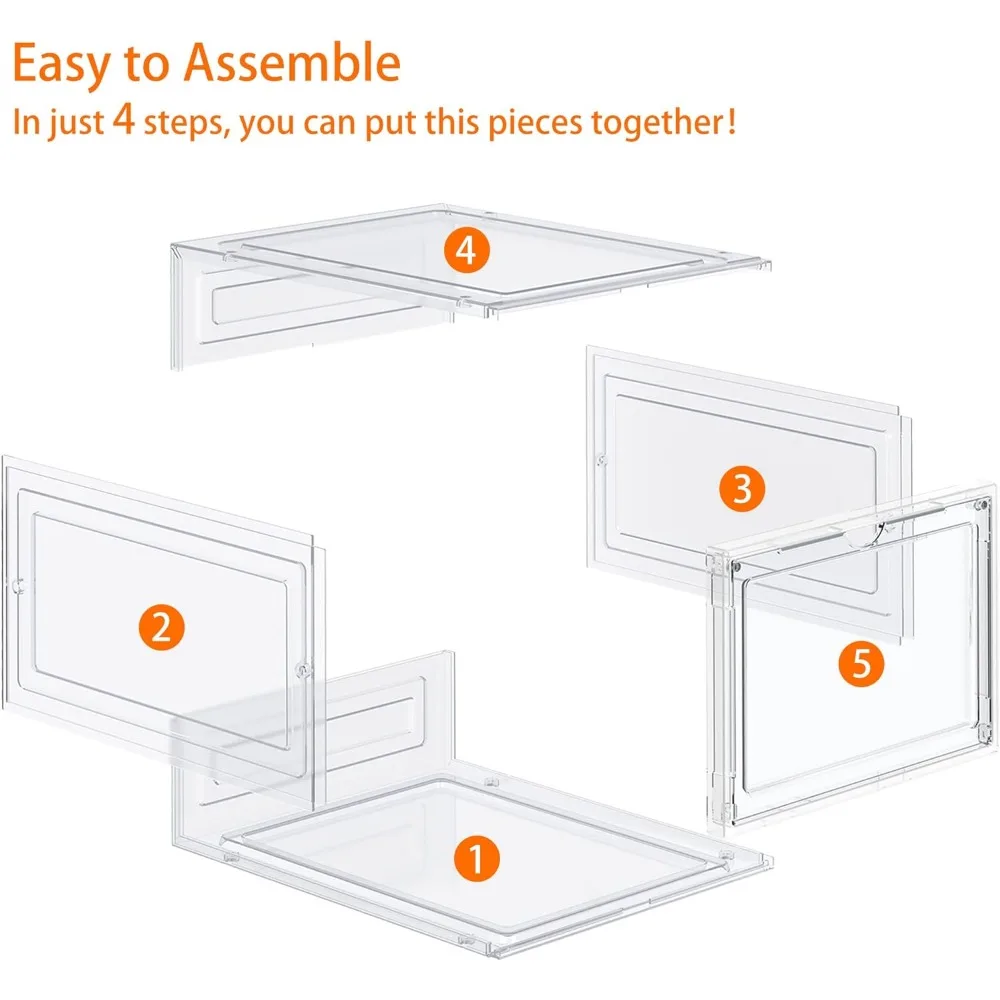 Easy to Assemble
In just 4 steps, you can put this pieces together!

4

3

2

5

1