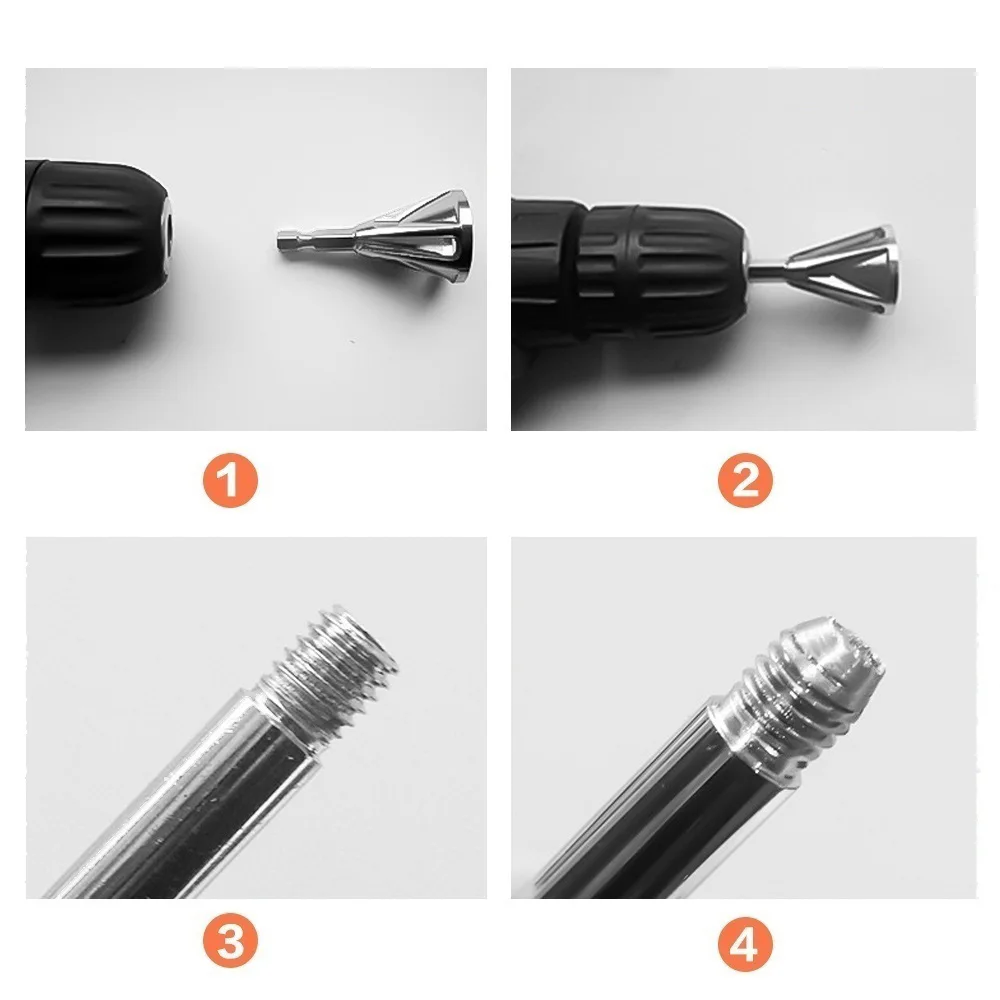 1

2

3

4