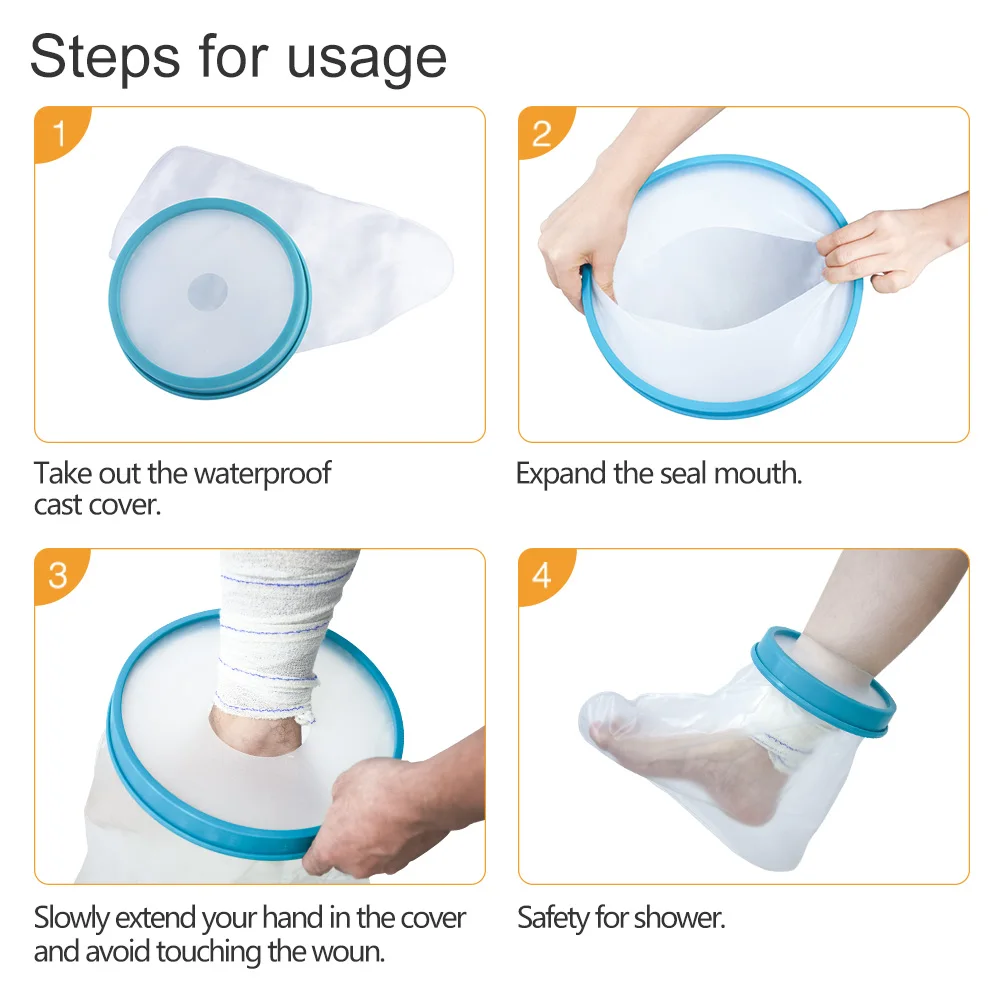 Steps for usage

1

Take out the waterproof cast cover.

2

Expand the seal mouth.

3

Slowly extend your hand in the cover and avoid touching the woun.

4

Safety for shower.