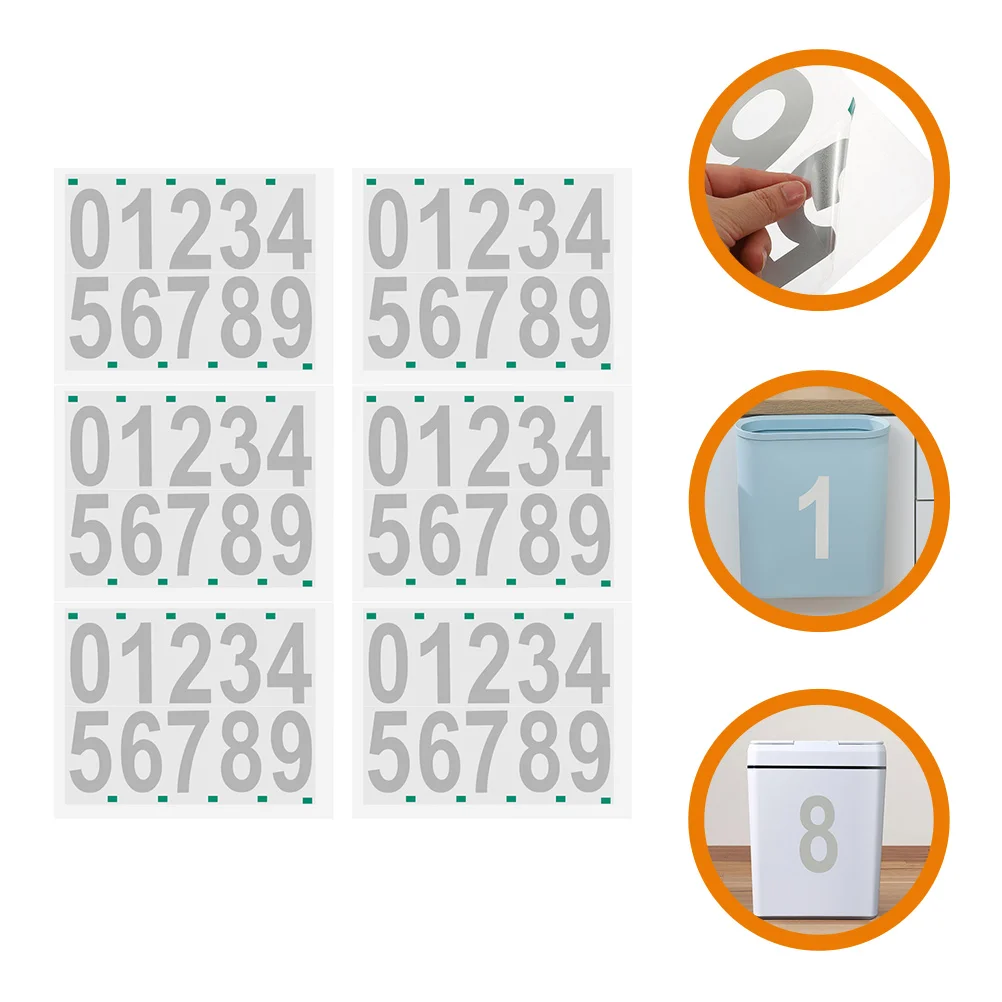 01234
56789

01234
56789

01234
56789

01234
56789

01234
56789

01234
56789

9

1

8