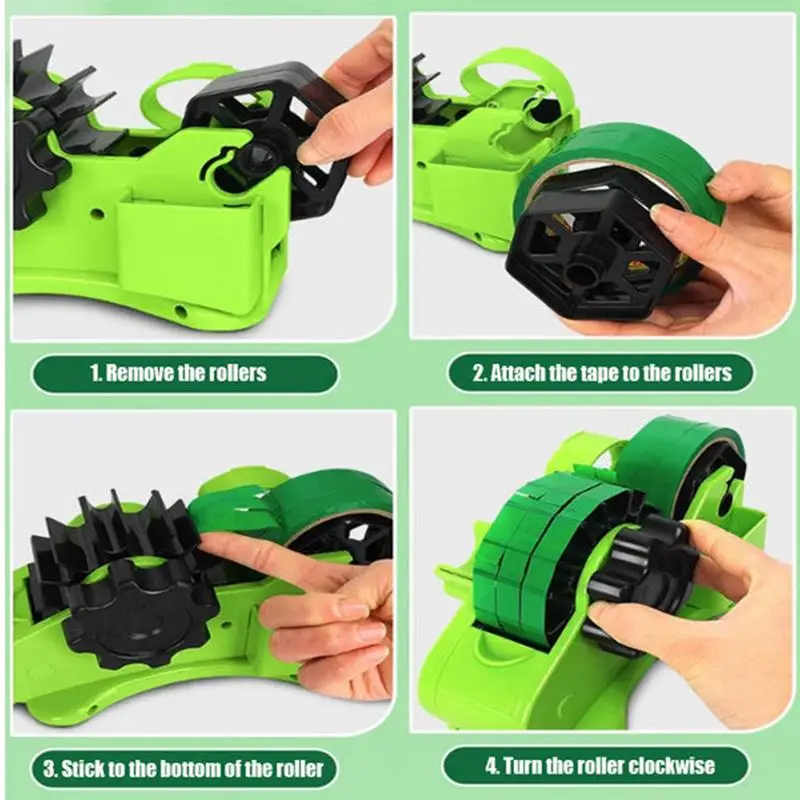 1. Remove the rollers

2. Attach the tape to the rollers

3. Stick to the bottom of the roller

4. Turn the roller clockwise