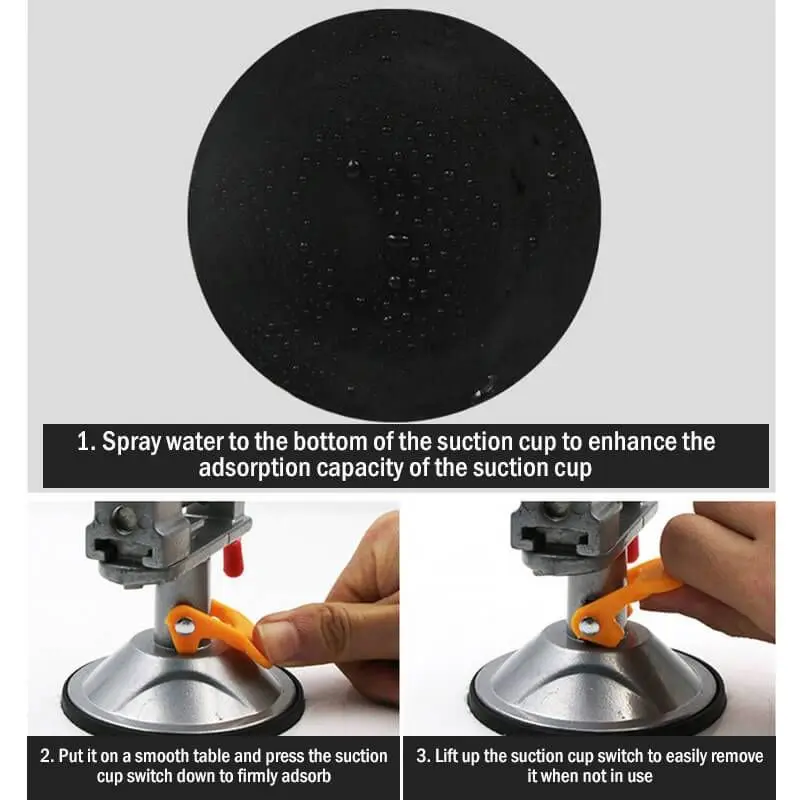 1. Spray water to the bottom of the suction cup to enhance the adsorption capacity of the suction cup

2. Put it on a smooth table and press the suction cup switch down to firmly adsorb

3. Lift up the suction cup switch to easily remove it when not in use