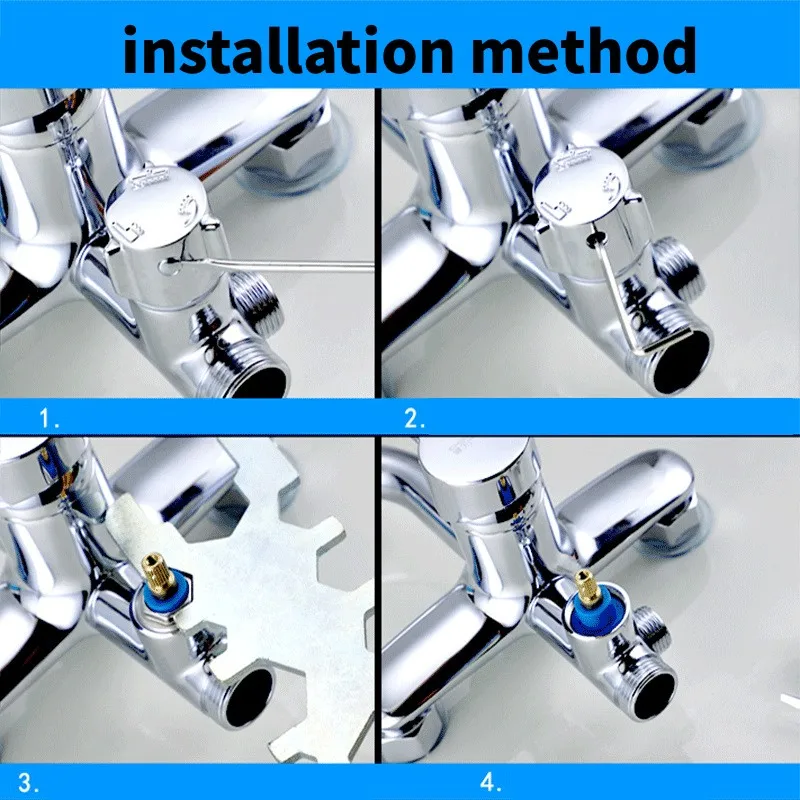 installation method

1.

2.

3.

4.