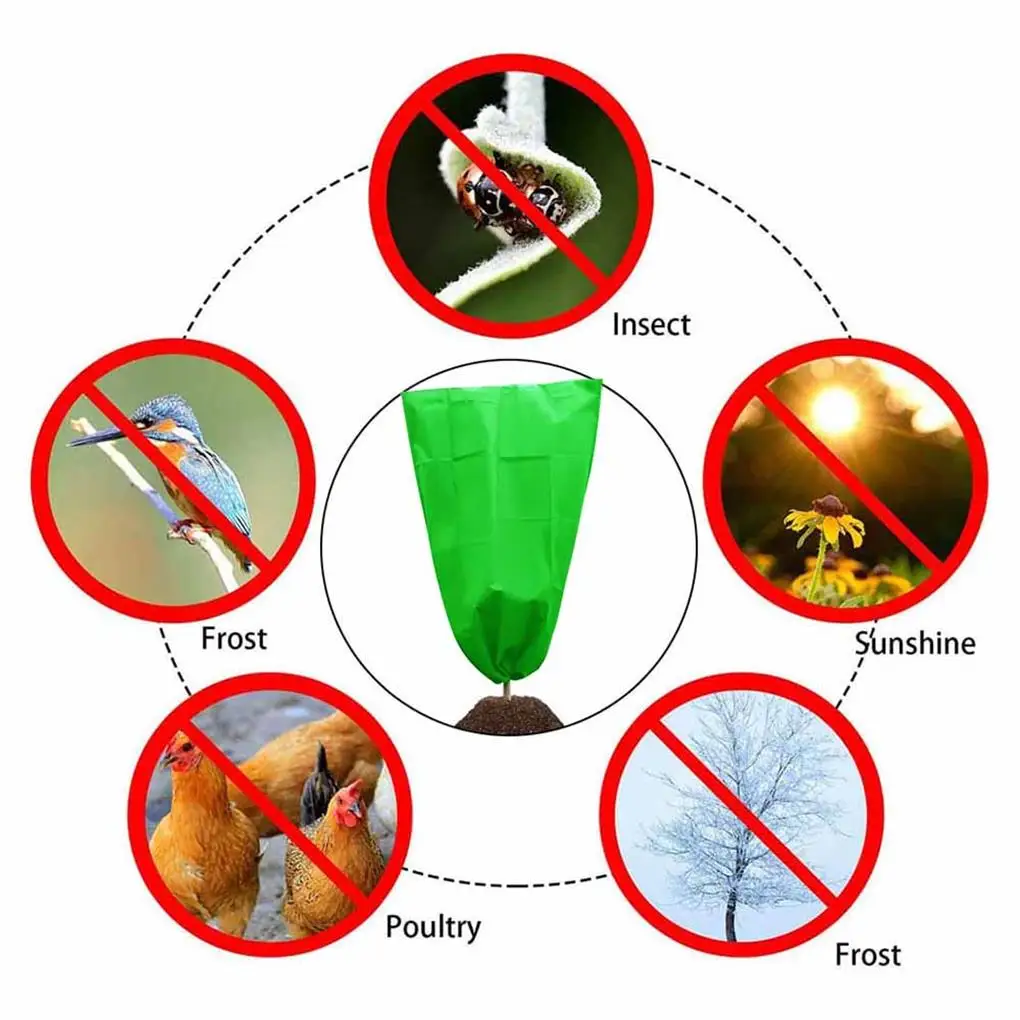 Insect

Frost

Sunshine

Poultry

Frost