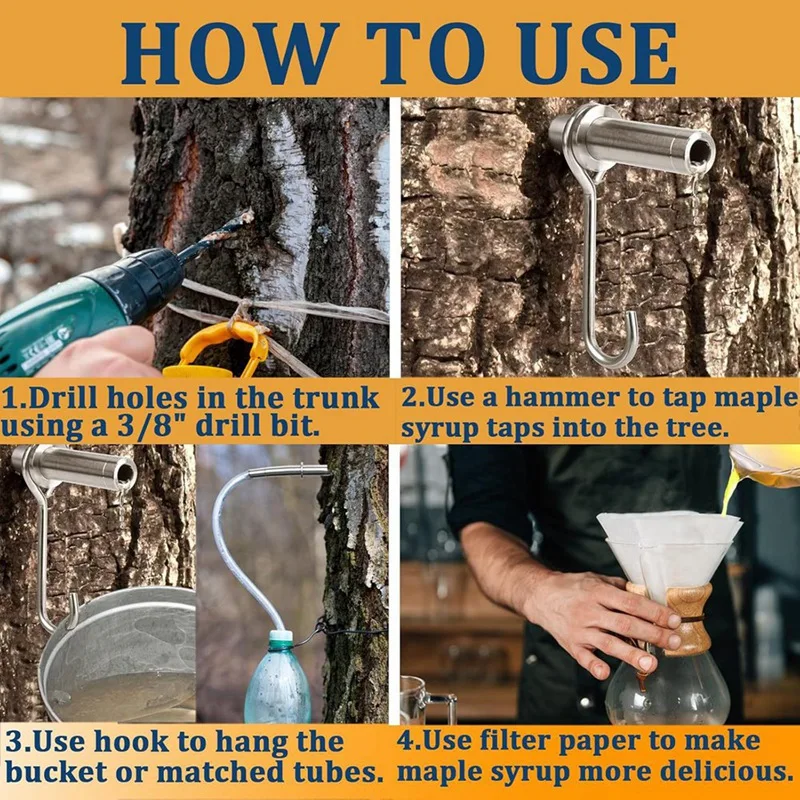 HOW TO USE

1.Drill holes in the trunk using a 3/8" drill bit.

2.Use a hammer to tap maple syrup taps into the tree.

3.Use hook to hang the bucket or matched tubes.

4.Use filter paper to make maple syrup more delicious.