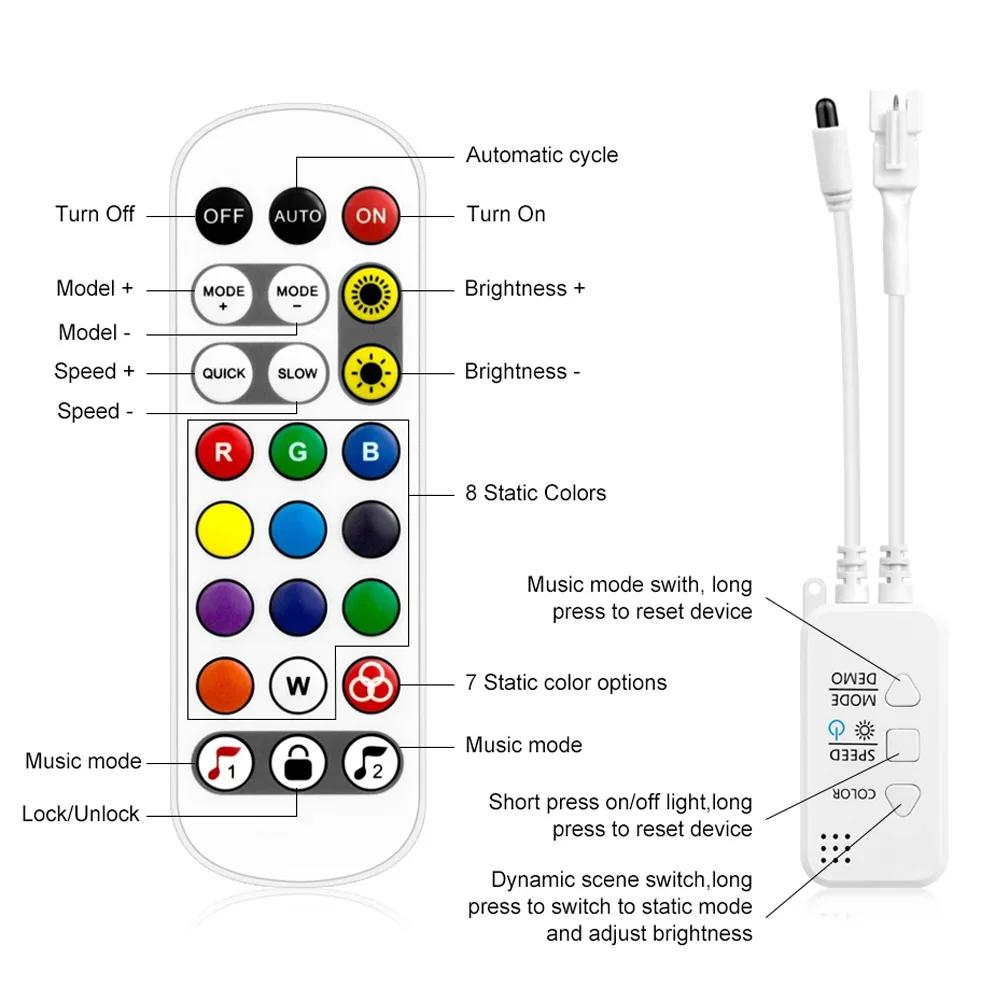 Automatic cycle

Turn Off
OFF
AUTO
ON
Turn On

Model +
MODE +
MODE −
Brightness +
Model -

Speed +
QUICK
SLOW
Brightness -
Speed -

R
G
B
8 Static Colors

W
7 Static color options

Music mode
1
2
Music mode
Lock/Unlock

Music mode swith, long press to reset device

DEMO MODE
SPEED
COLOR

Short press on/off light,long press to reset device

Dynamic scene switch,long press to switch to static mode and adjust brightness