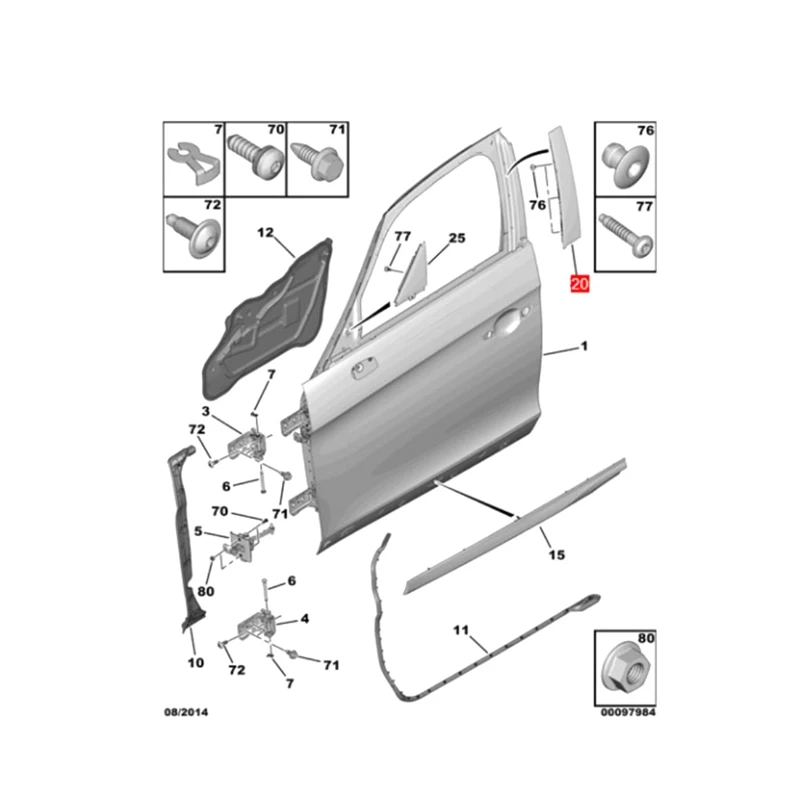 7
70
71
72
76
77
12
77
25
76
20
1
7
3
72
6
71
70
5
80
6
4
10
72
71
7
15
11
80
08/2014
00097984