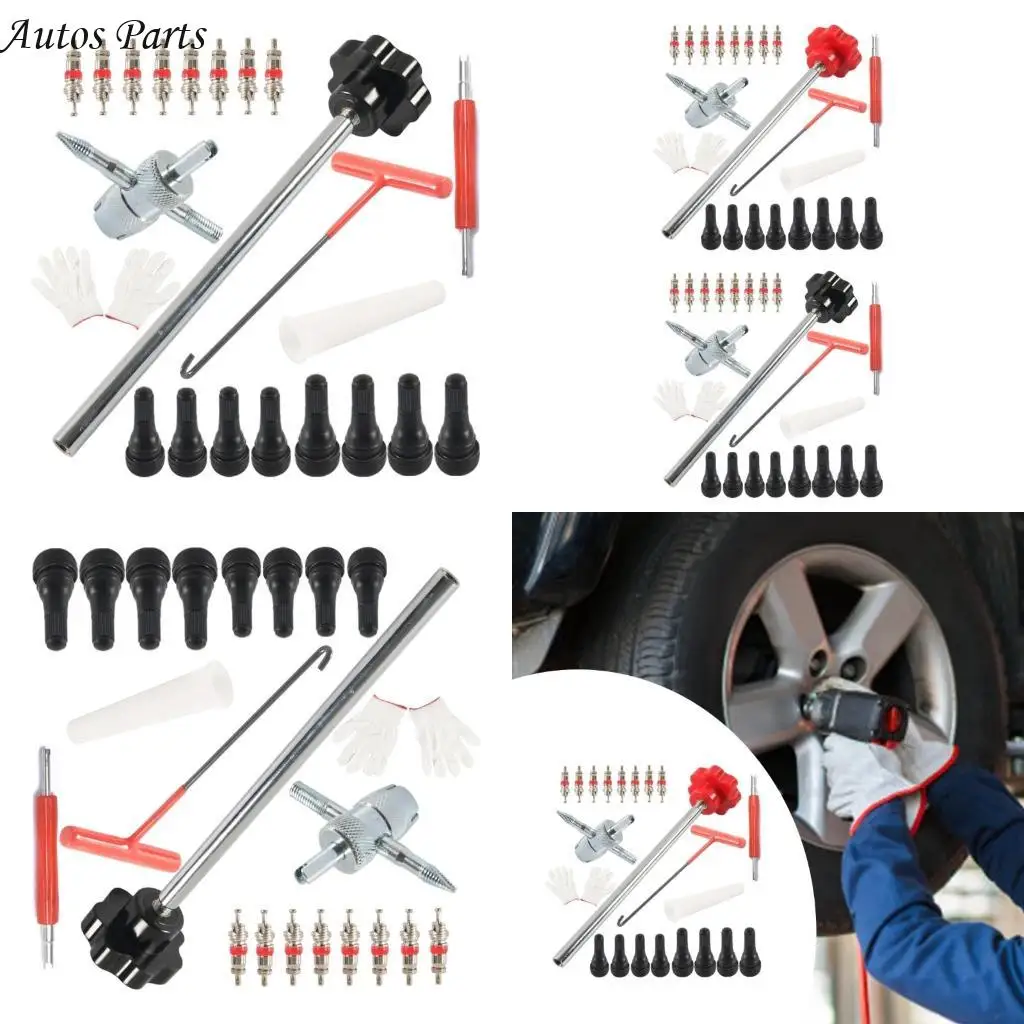 Autos Parts