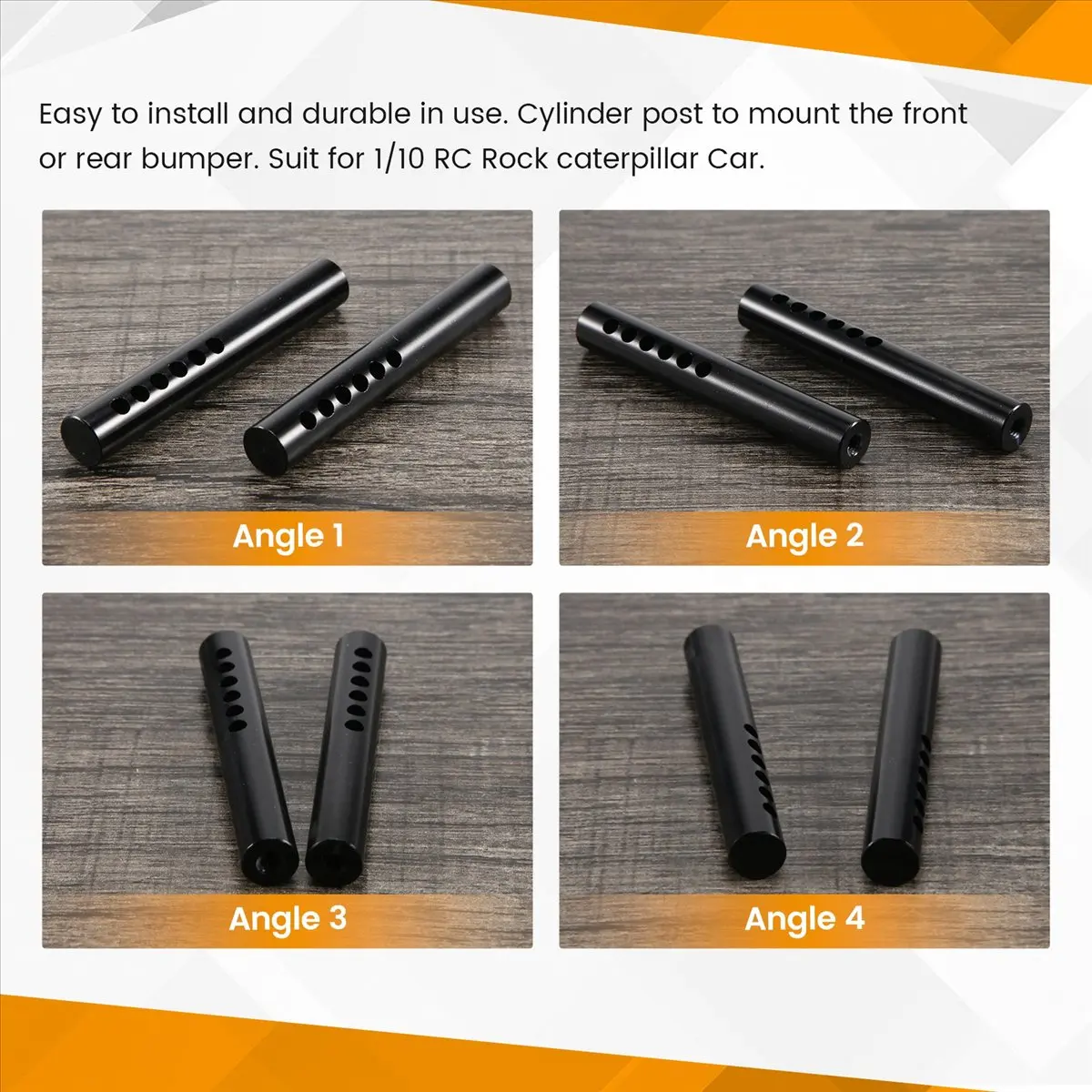 Easy to install and durable in use. Cylinder post to mount the front or rear bumper. Suit for 1/10 RC Rock caterpillar Car.

Angle 1

Angle 2

Angle 3

Angle 4