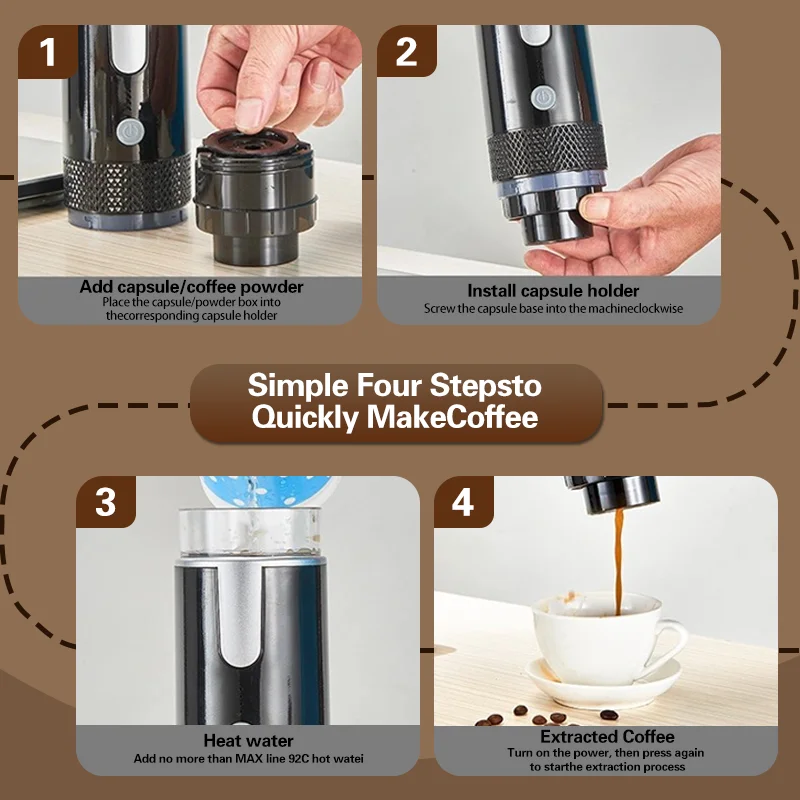 1

Add capsule/coffee powder
Place the capsule/powder box into thecorresponding capsule holder

2

Install capsule holder
Screw the capsule base into the machineclockwise

Simple Four Stepsto Quickly MakeCoffee

3

Heat water
Add no more than MAX line 92C hot watei

4

Extracted Coffee
Turn on the power, then press again to starthe extraction process