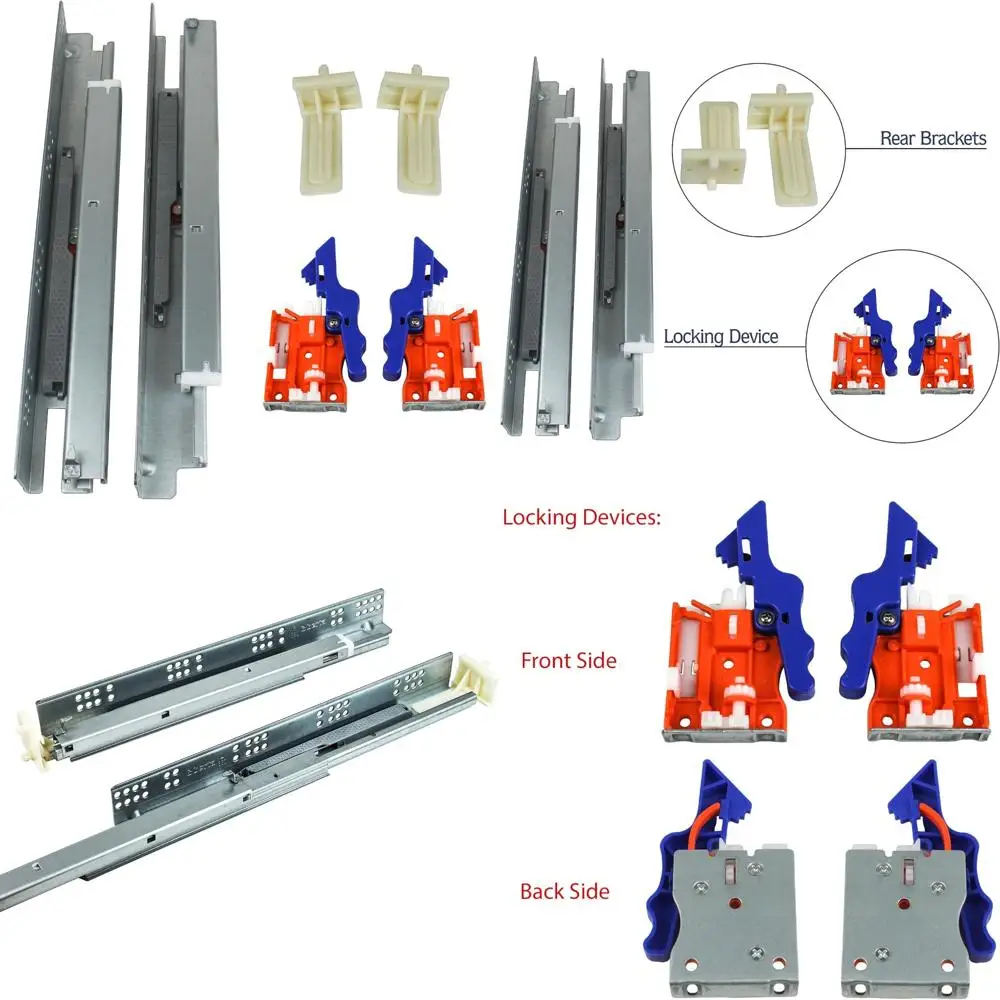 Rear Brackets

Locking Device

Locking Devices:

Front Side

Back Side