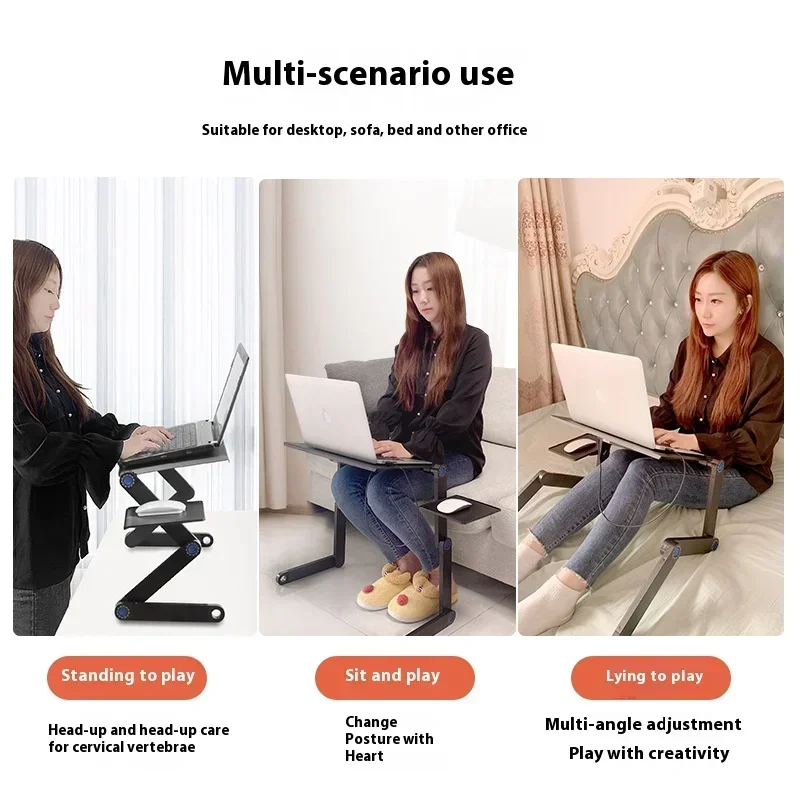 Multi-scenario use

Suitable for desktop, sofa, bed and other office

Standing to play

Head-up and head-up care for cervical vertebrae

Sit and play

Change Posture with Heart

Lying to play

Multi-angle adjustment
Play with creativity