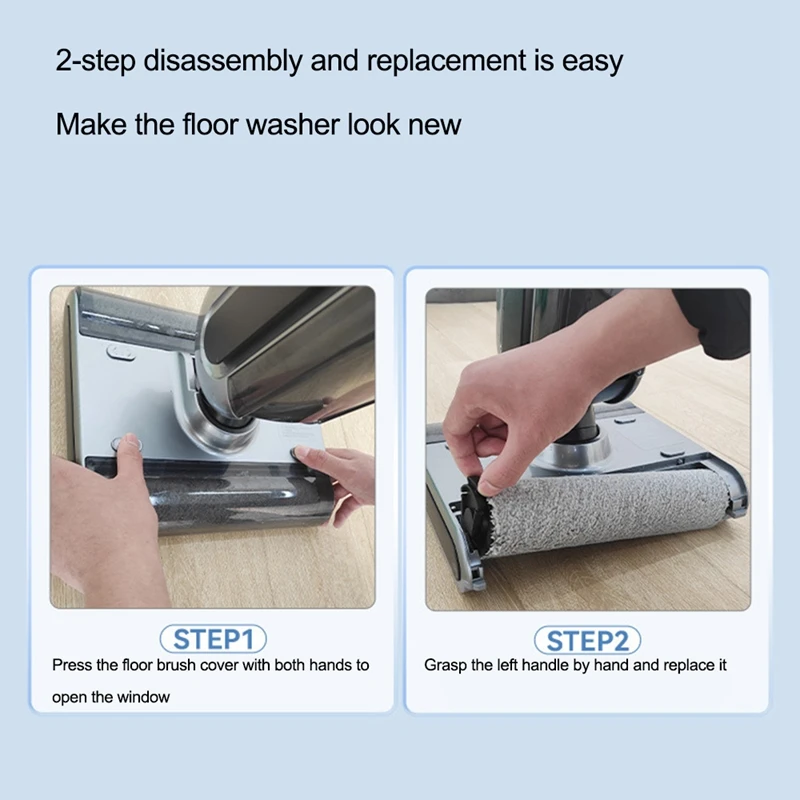 2-step disassembly and replacement is easy

Make the floor washer look new

STEP1

Press the floor brush cover with both hands to open the window

STEP2

Grasp the left handle by hand and replace it