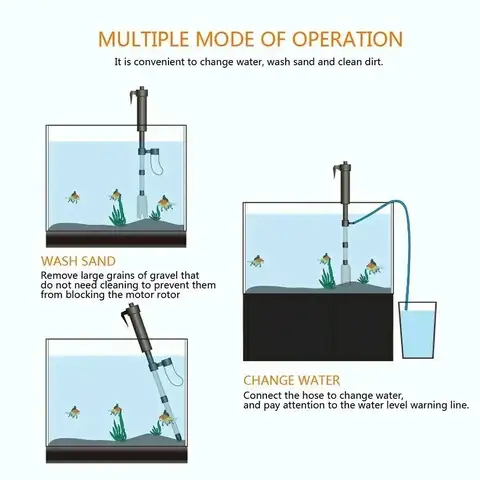 MULTIPLE MODE OF OPERATION

It is convenient to change water, wash sand and clean dirt.

WASH SAND
Remove large grains of gravel that do not need cleaning to prevent them from blocking the motor rotor

CHANGE WATER
Connect the hose to change water, and pay attention to the water level warning line.