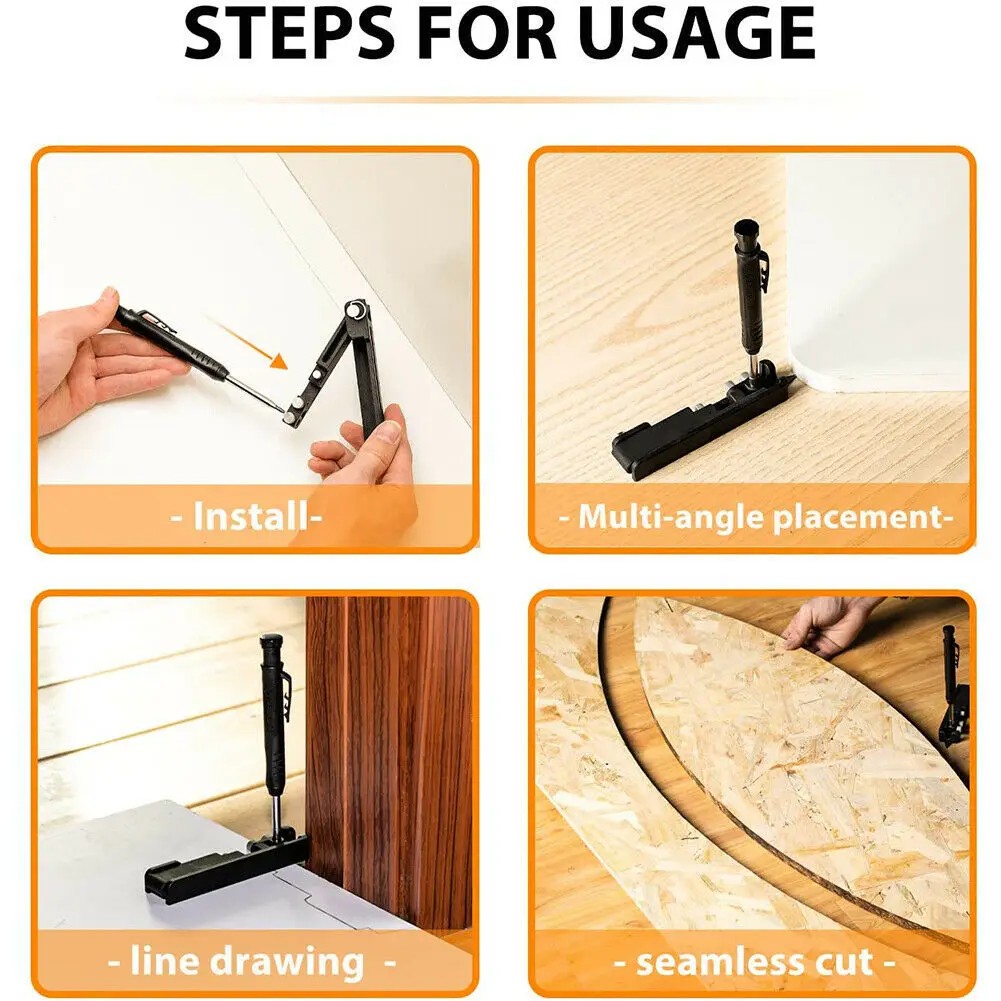 STEPS FOR USAGE

- Install-

- Multi-angle placement-

- line drawing -

- seamless cut -