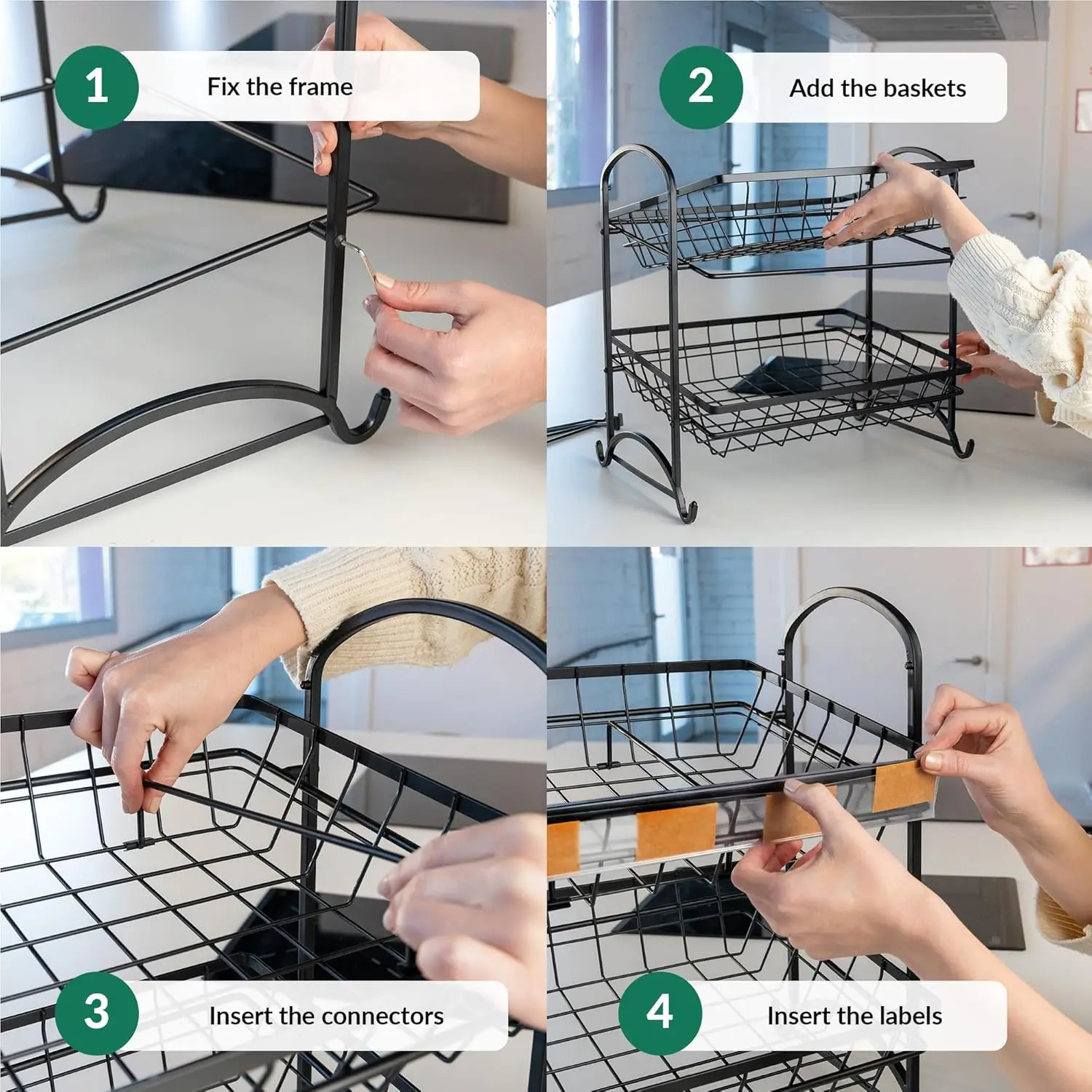 1 Fix the frame

2 Add the baskets

3 Insert the connectors

4 Insert the labels