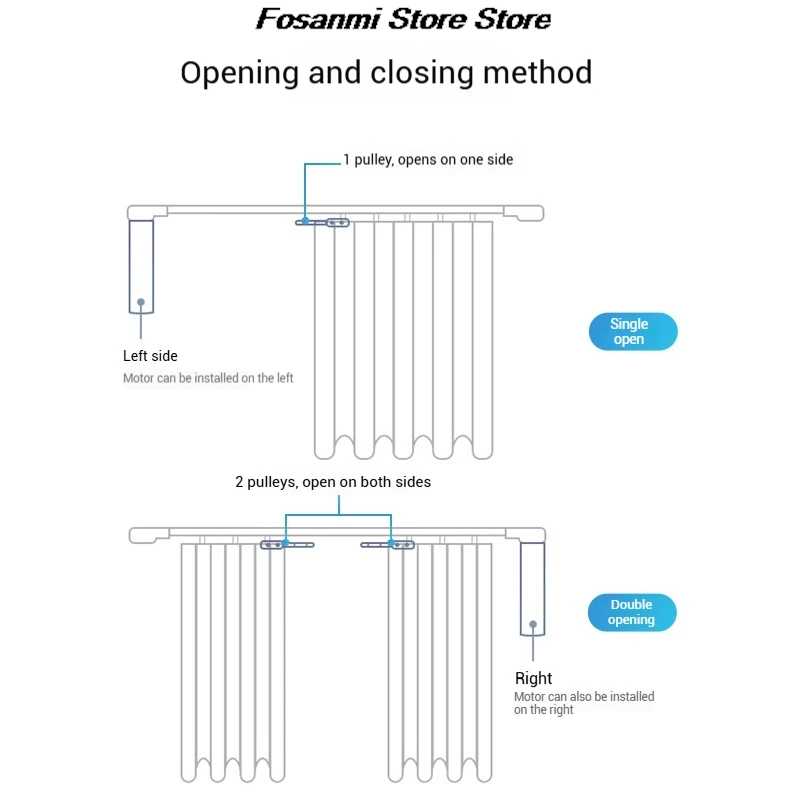 Fosanmi Store Store

Opening and closing method

1 pulley, opens on one side

Left side

Motor can be installed on the left

Single open

2 pulleys, open on both sides

Double opening

Right

Motor can also be installed on the right