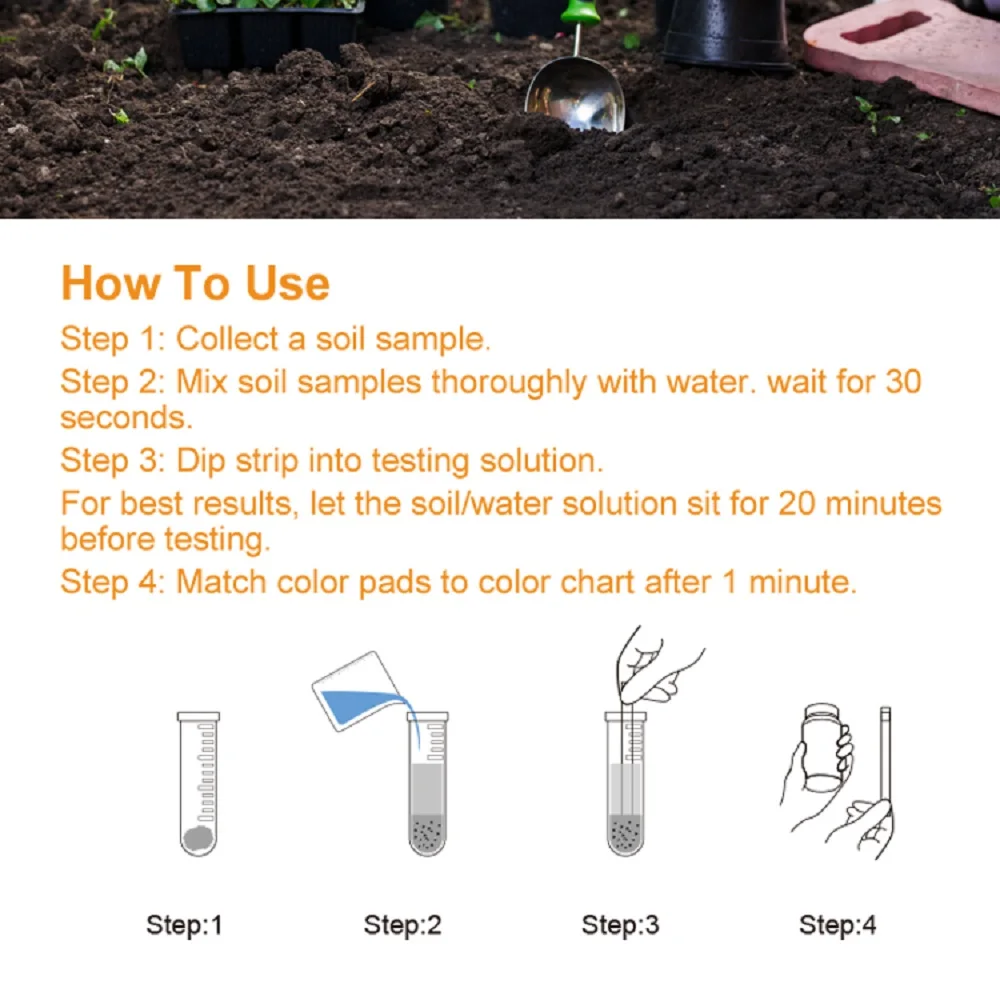 How To Use

Step 1: Collect a soil sample.

Step 2: Mix soil samples thoroughly with water. wait for 30 seconds.

Step 3: Dip strip into testing solution.

For best results, let the soil/water solution sit for 20 minutes before testing.

Step 4: Match color pads to color chart after 1 minute.

Step:1

Step:2

Step:3

Step:4