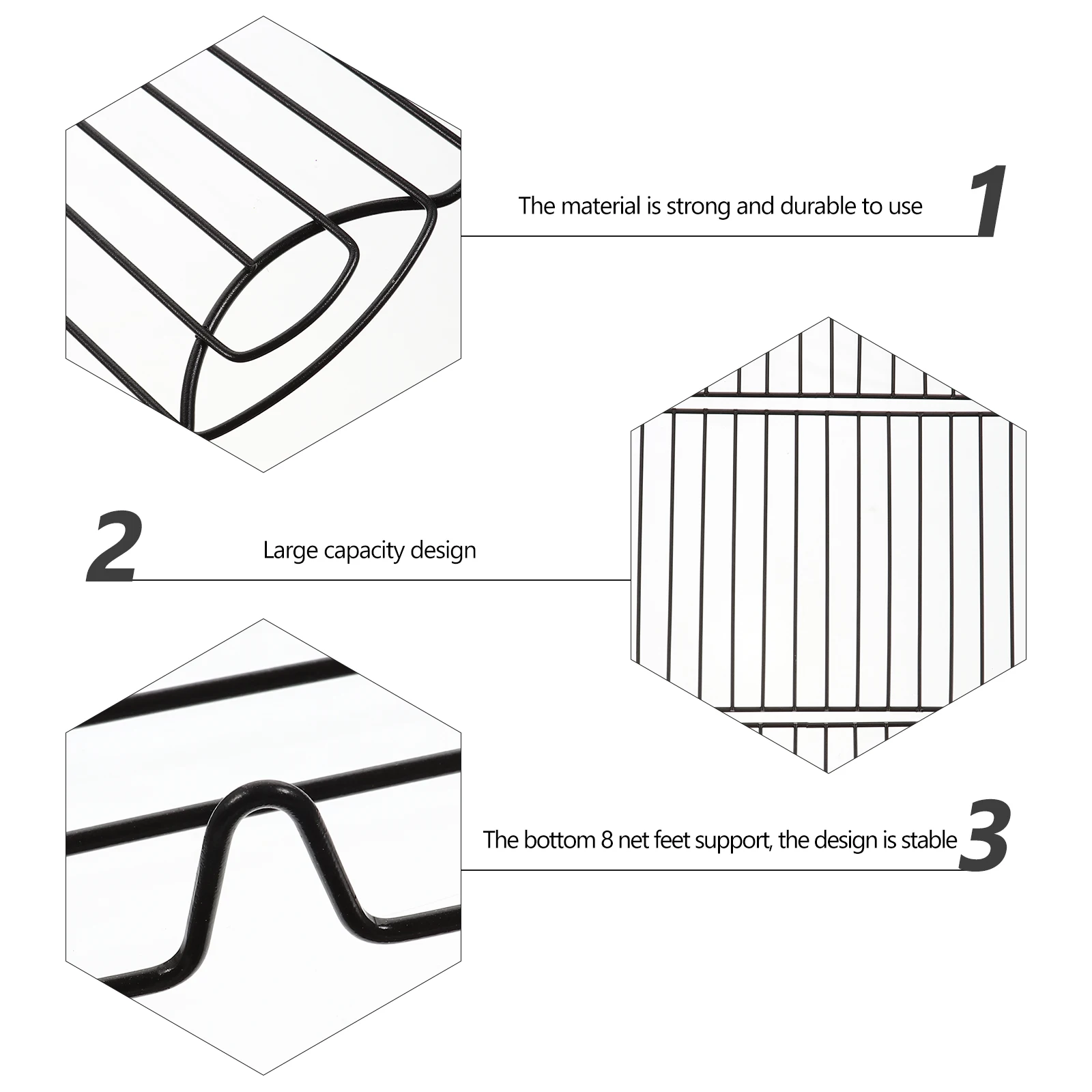 The material is strong and durable to use 1

2 Large capacity design

The bottom 8 net feet support, the design is stable 3