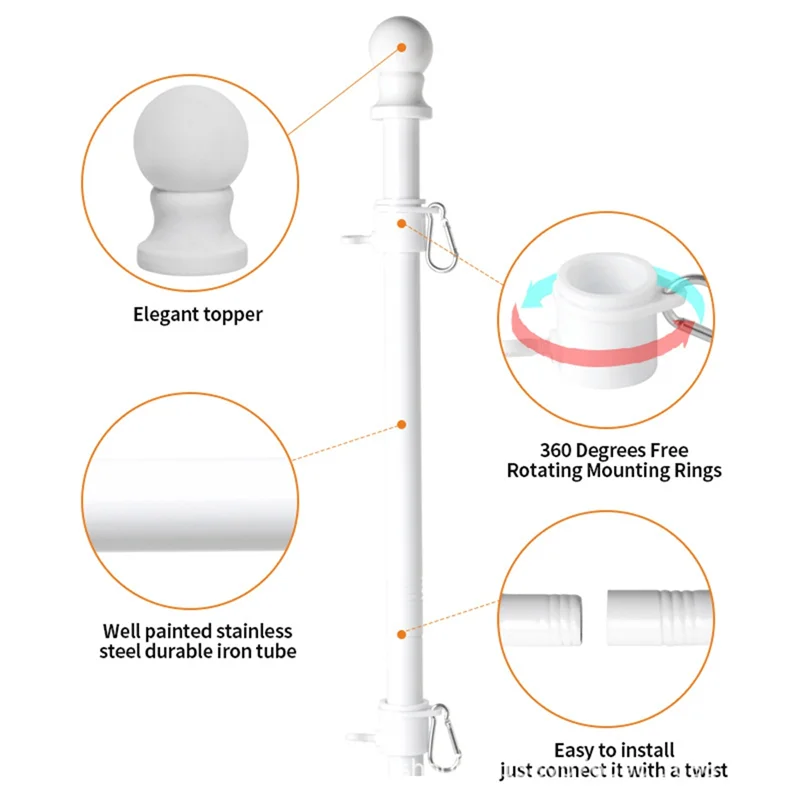 Elegant topper

360 Degrees Free Rotating Mounting Rings

Well painted stainless steel durable iron tube

Easy to install just connect it with a twist