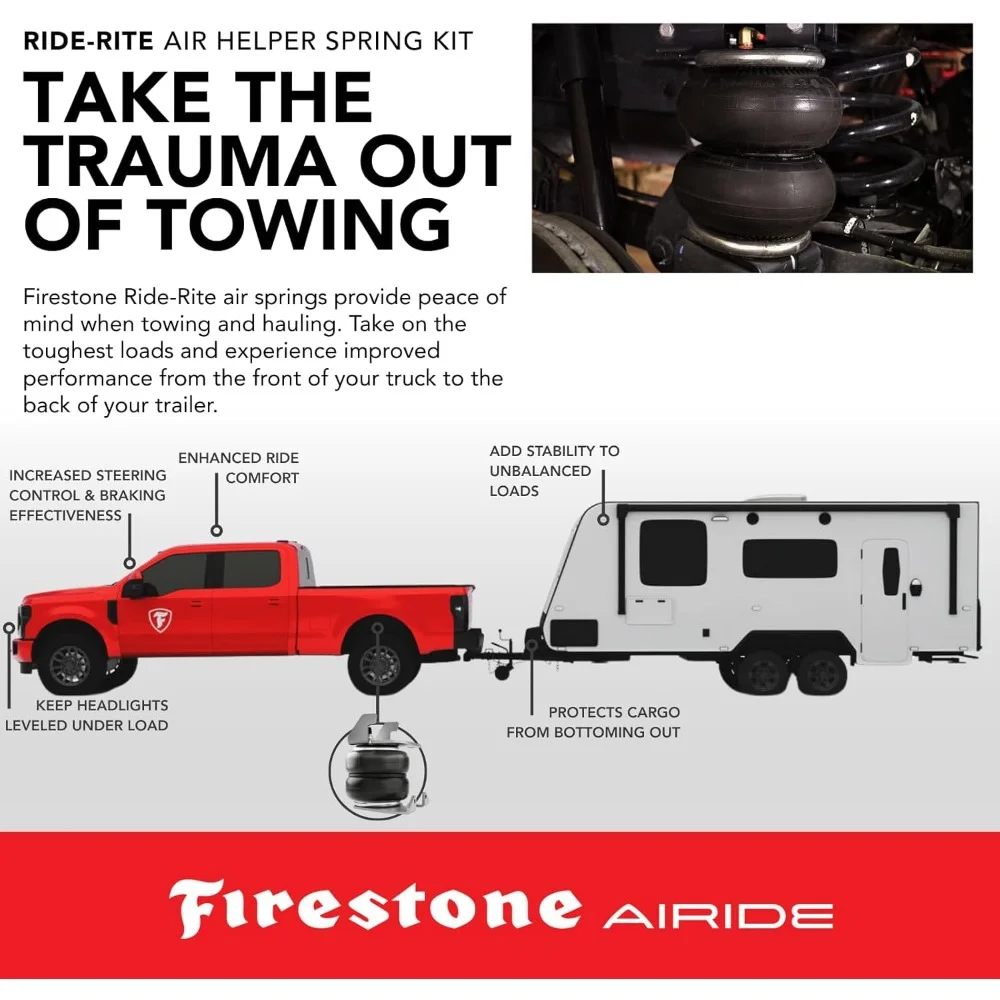 RIDE-RITE AIR HELPER SPRING KIT

TAKE THE TRAUMA OUT OF TOWING

Firestone Ride-Rite air springs provide peace of mind when towing and hauling. Take on the toughest loads and experience improved performance from the front of your truck to the back of your trailer.

INCREASED STEERING CONTROL & BRAKING EFFECTIVENESS

ENHANCED RIDE COMFORT

ADD STABILITY TO UNBALANCED LOADS

KEEP HEADLIGHTS LEVELED UNDER LOAD

PROTECTS CARGO FROM BOTTOMING OUT

Firestone AIRIDE