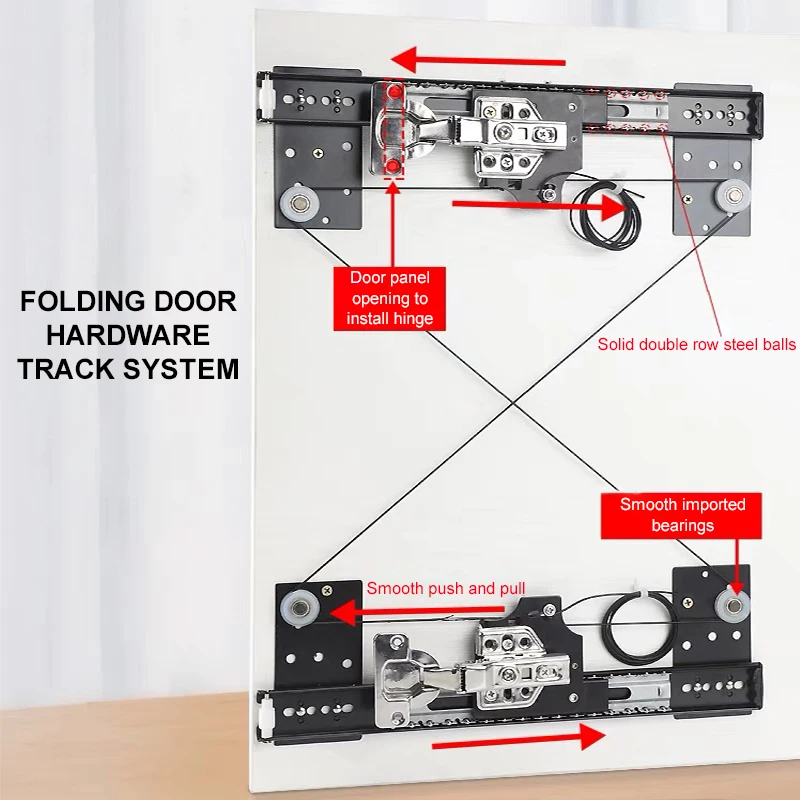 FOLDING DOOR HARDWARE TRACK SYSTEM

Door panel opening to install hinge

Solid double row steel balls

Smooth imported bearings

Smooth push and pull