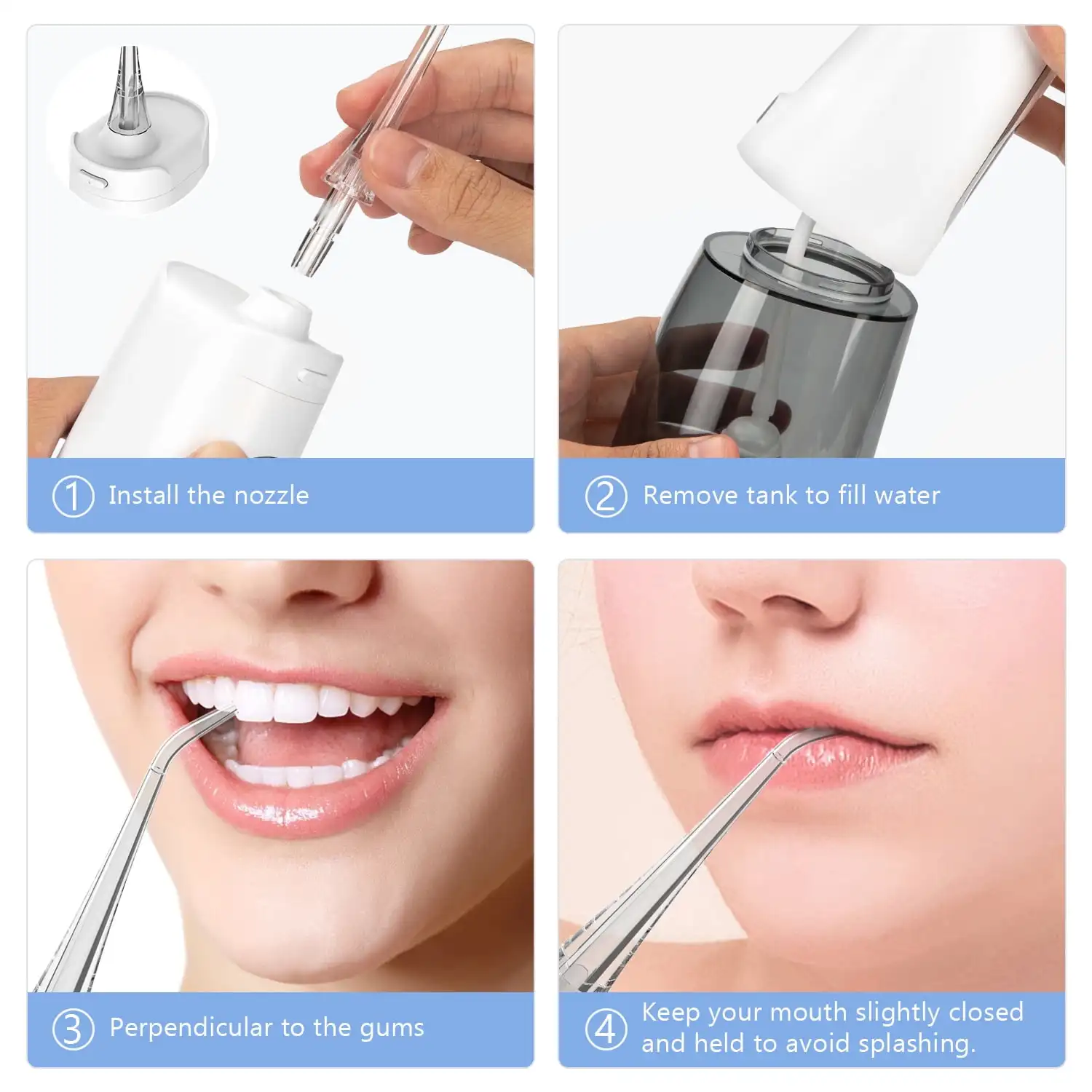 ① Install the nozzle

② Remove tank to fill water

③ Perpendicular to the gums

④ Keep your mouth slightly closed and held to avoid splashing.