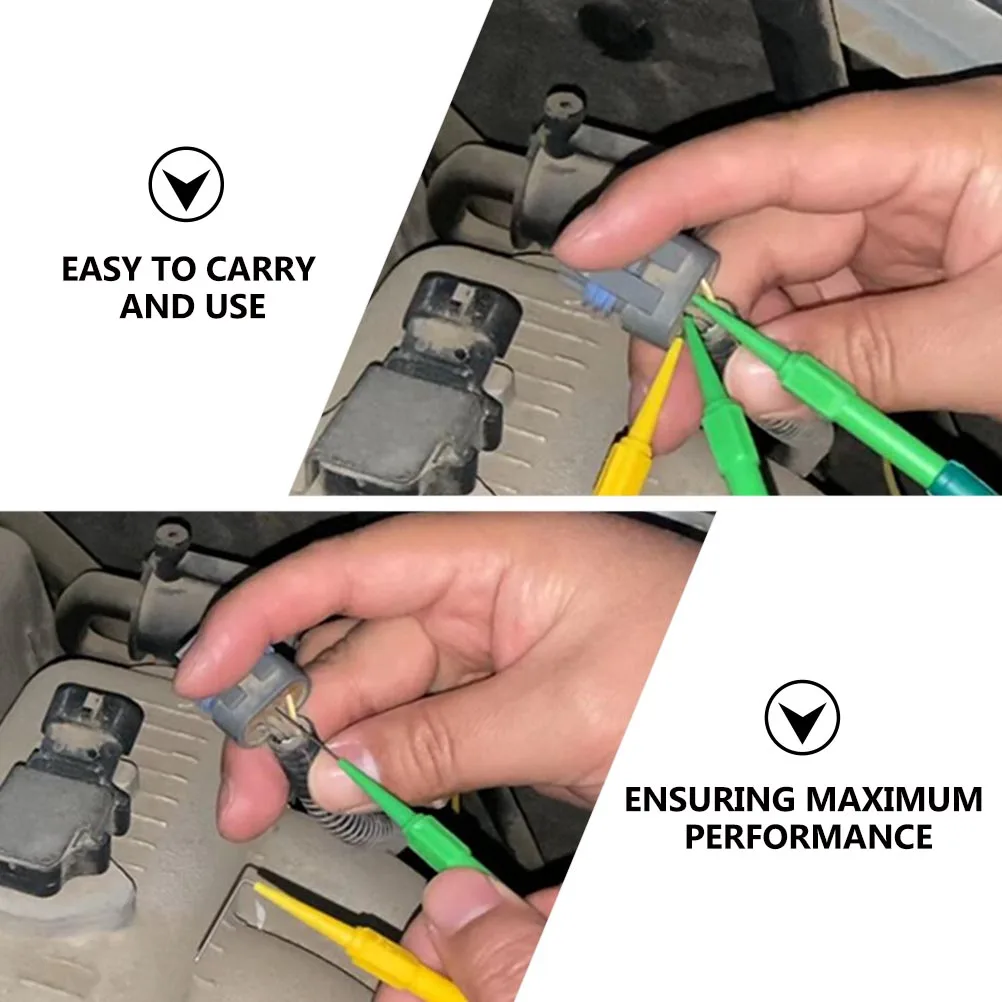 EASY TO CARRY AND USE

ENSURING MAXIMUM PERFORMANCE