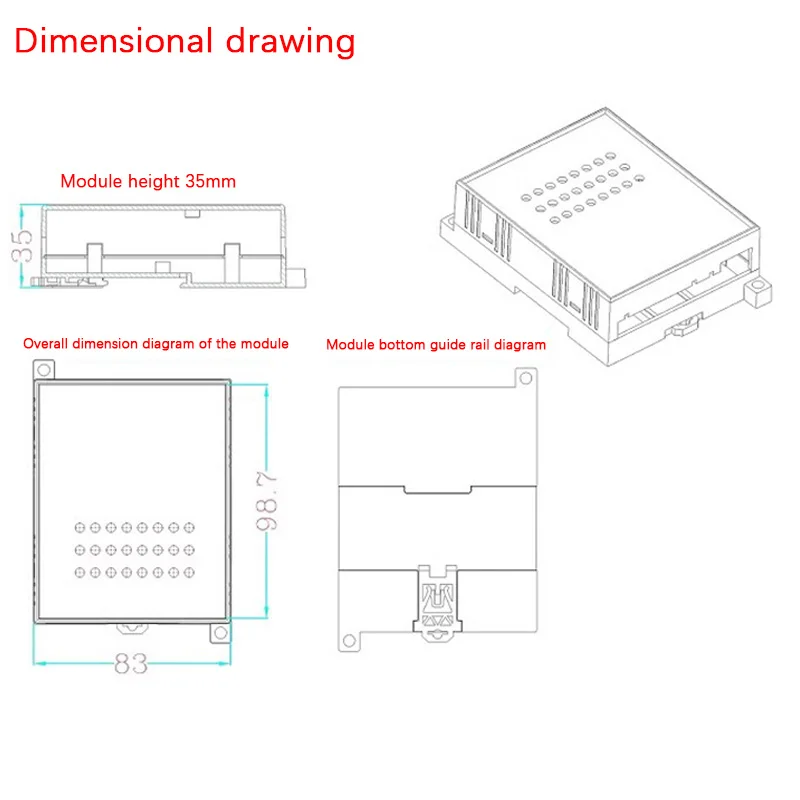 Dimensional drawing

Module height 35mm

35

Overall dimension diagram of the module

Module bottom guide rail diagram

98.7

83