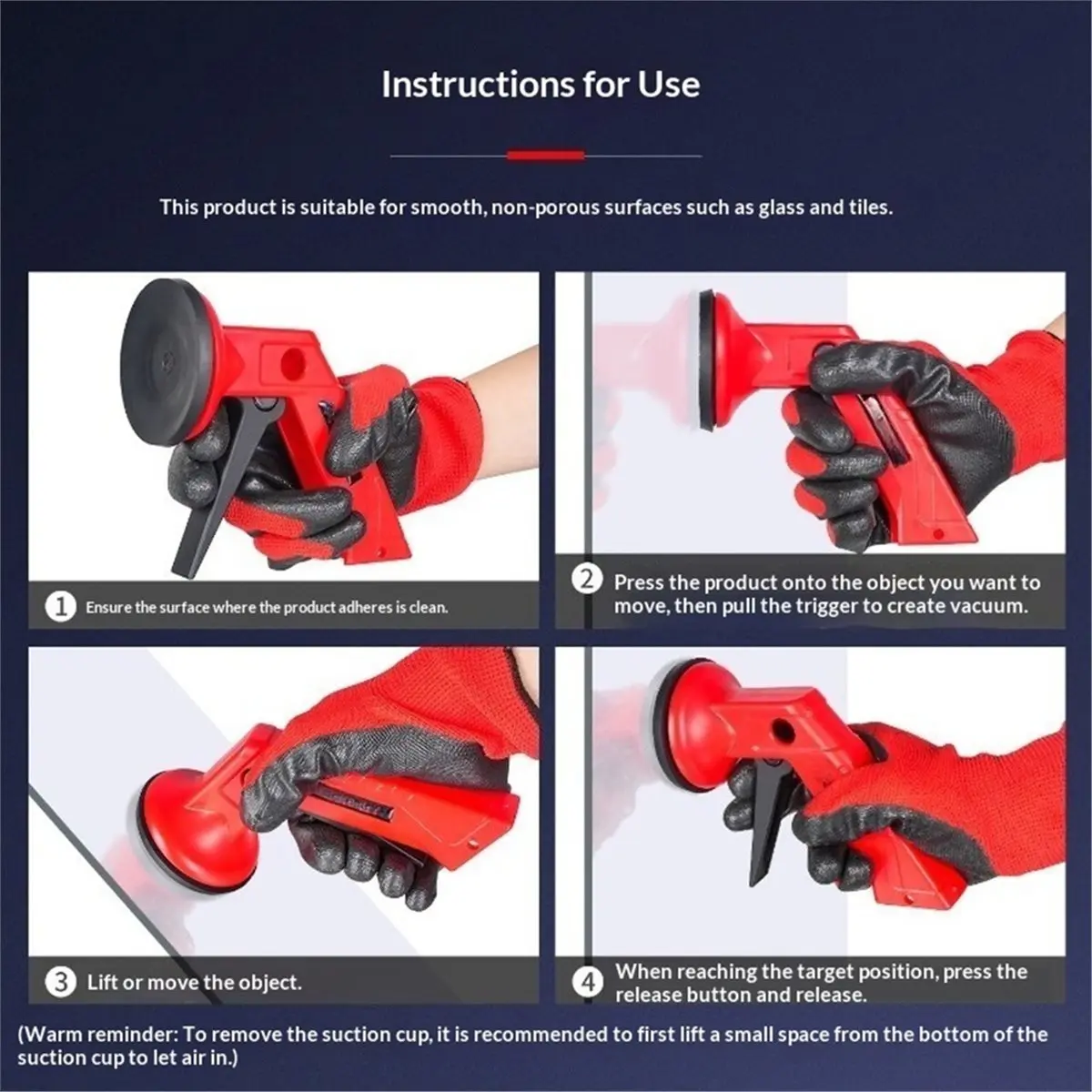 Instructions for Use

This product is suitable for smooth, non-porous surfaces such as glass and tiles.

1 Ensure the surface where the product adheres is clean.

2 Press the product onto the object you want to move, then pull the trigger to create vacuum.

3 Lift or move the object.

4 When reaching the target position, press the release button and release.

(Warm reminder: To remove the suction cup, it is recommended to first lift a small space from the bottom of the suction cup to let air in.)