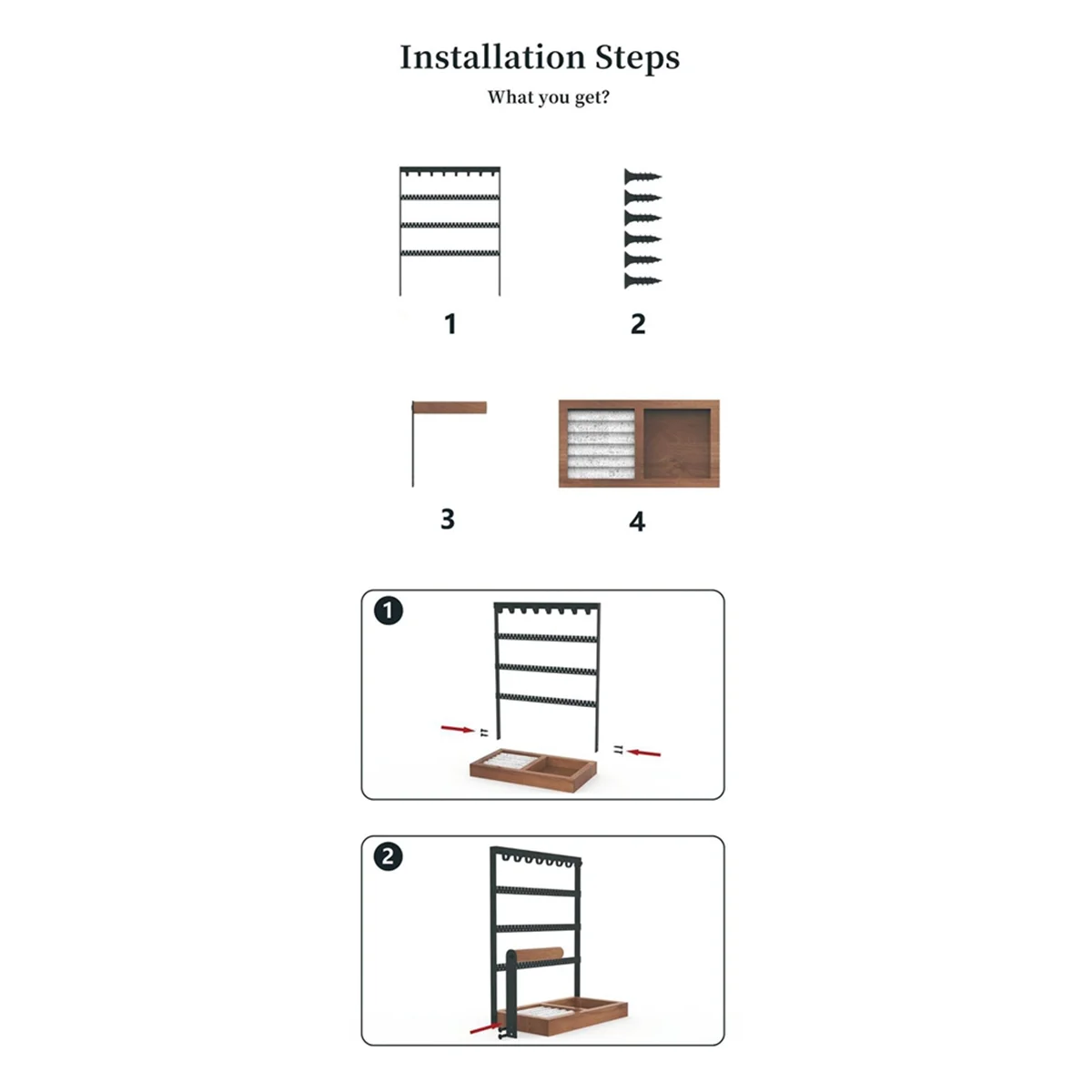 Installation Steps

What you get?

1

2

3

4

1

2