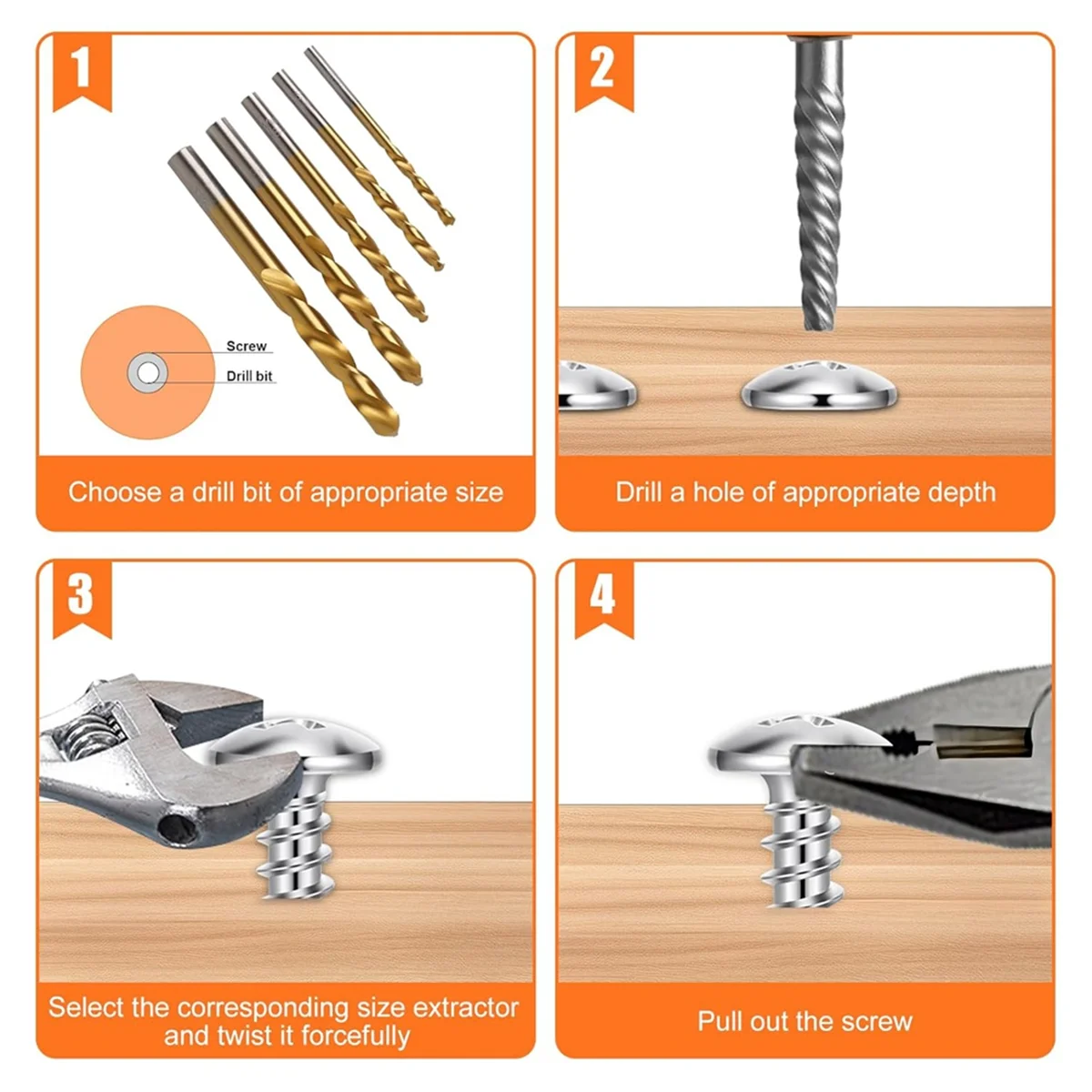 1

Screw

Drill bit

Choose a drill bit of appropriate size

2

Drill a hole of appropriate depth

3

Select the corresponding size extractor and twist it forcefully

4

Pull out the screw